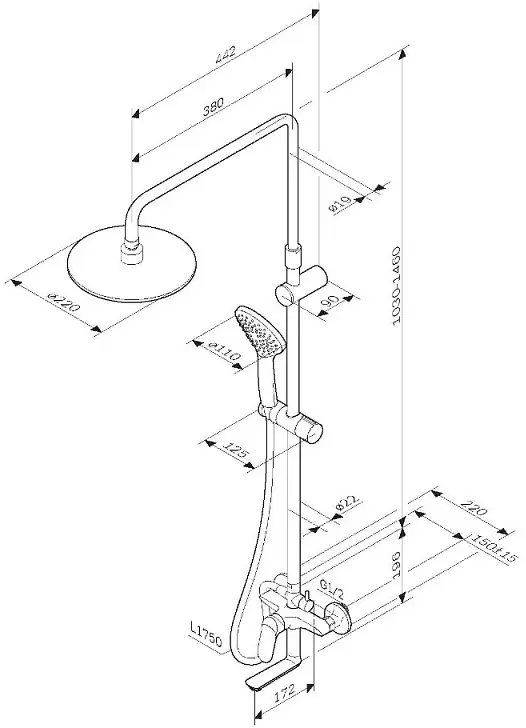 442
380
ø19
1030-1460
ø220
90
ø110
125
ø22
220
150±15
196
G1/2
L1750
172