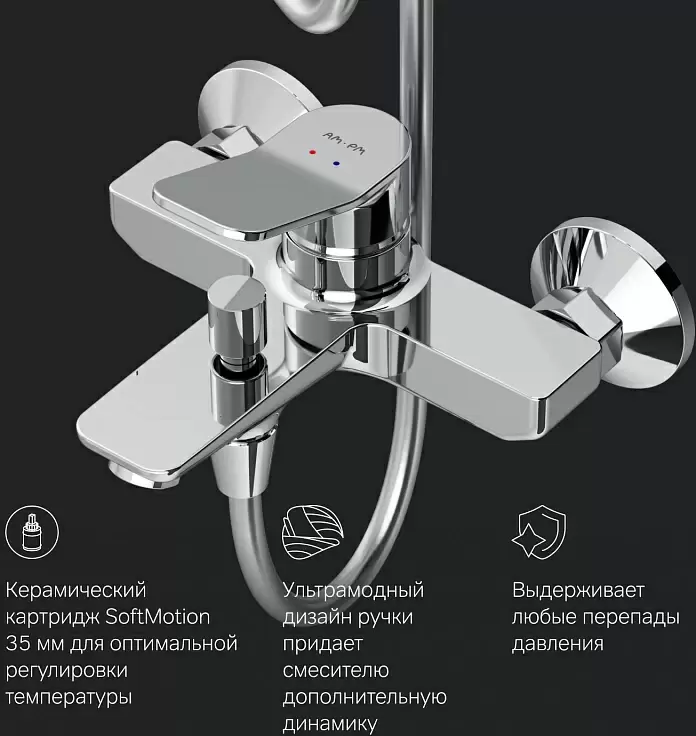 AM·PM

Керамический картридж SoftMotion 35 мм для оптимальной регулировки температуры

Ультрамодный дизайн ручки придает смесителю дополнительную динамику

Выдерживает любые перепады давления