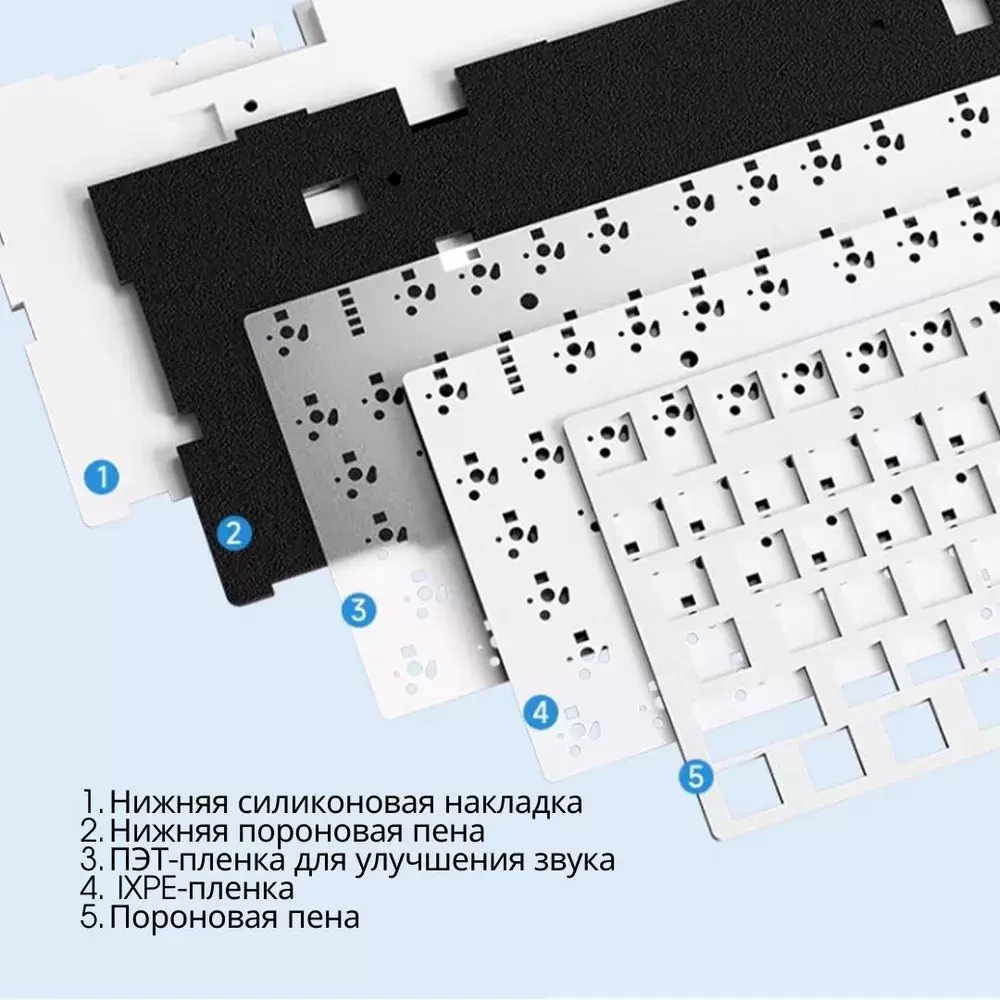 1
2
3
4
5

1. Нижняя силиконовая накладка
2. Нижняя пороновая пена
3. ПЭТ-пленка для улучшения звука
4. IXPE-пленка
5. Пороновая пена