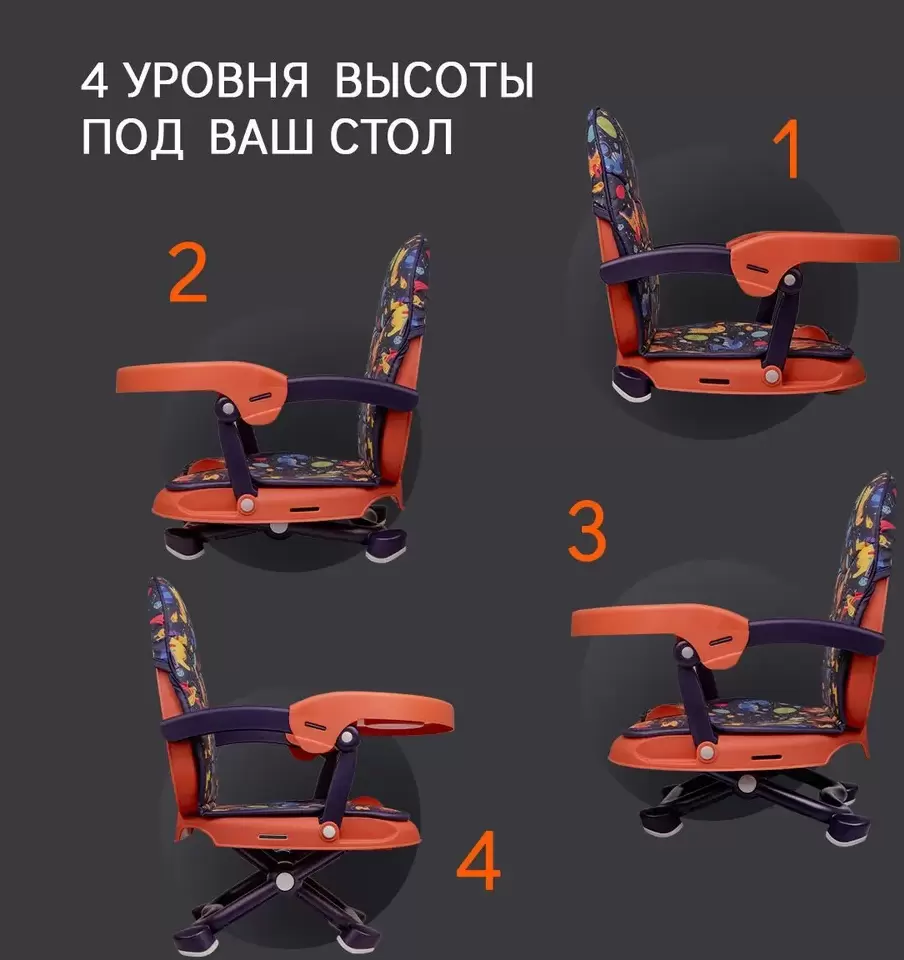 4 УРОВНЯ ВЫСОТЫ ПОД ВАШ СТОЛ

1

2

3

4