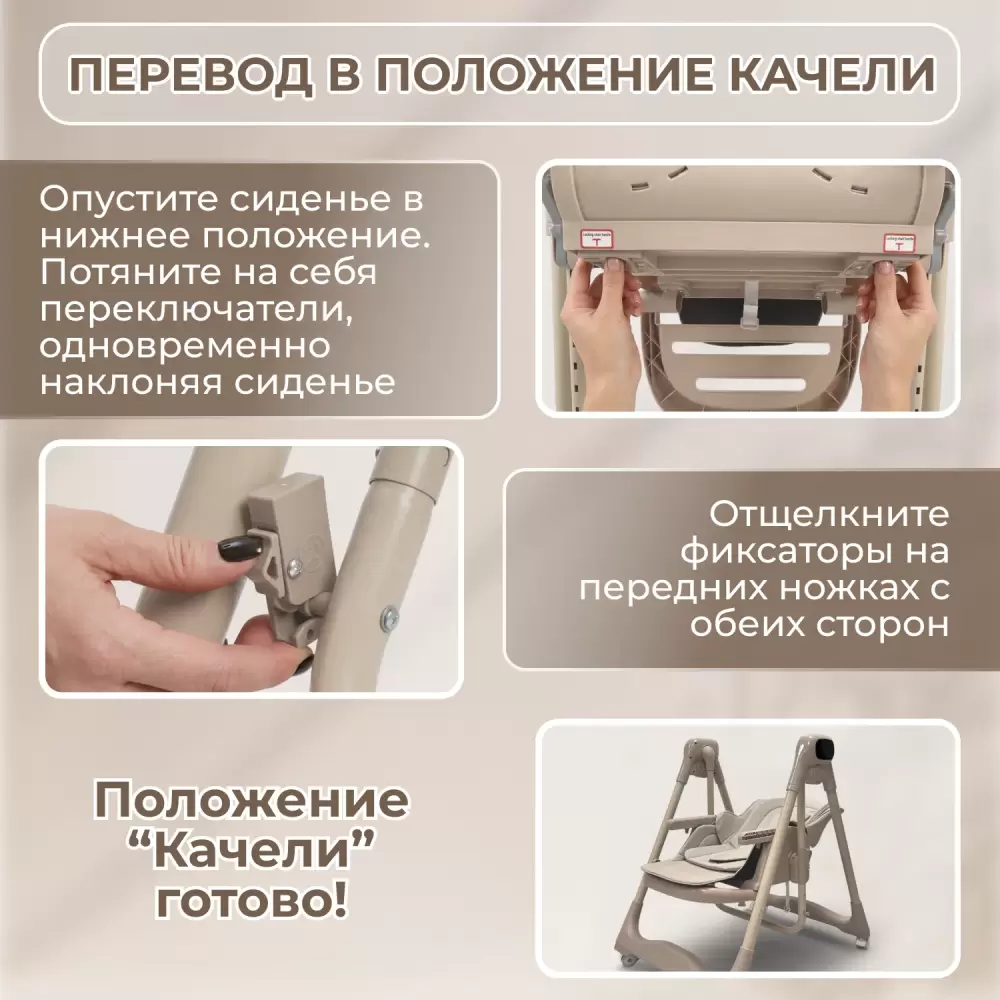 ПЕРЕВОД В ПОЛОЖЕНИЕ КАЧЕЛИ

Опустите сиденье в нижнее положение. Потяните на себя переключатели, одновременно наклоняя сиденье

Отщелкните фиксаторы на передних ножках с обеих сторон

Положение "Качели" готово!