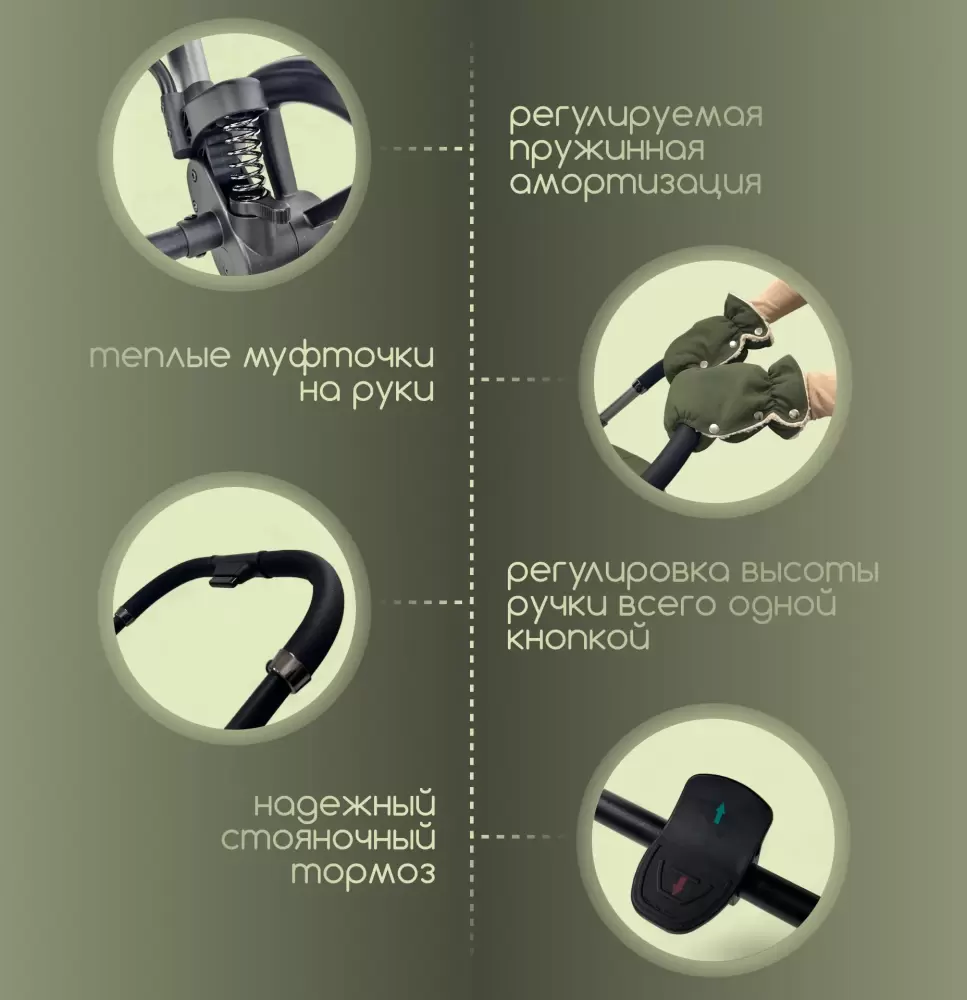 регулируемая пружинная амортизация

теплые муфточки на руки

регулировка высоты ручки всего одной кнопкой

надежный стояночный тормоз