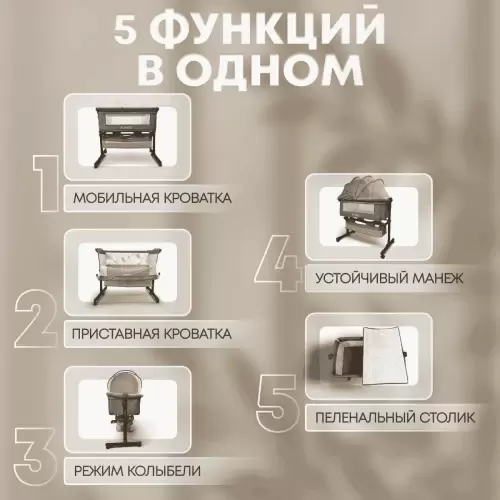 5 ФУНКЦИЙ В ОДНОМ

1
МОБИЛЬНАЯ КРОВАТКА

2
ПРИСТАВНАЯ КРОВАТКА

3
РЕЖИМ КОЛЫБЕЛИ

4
УСТОЙЧИВЫЙ МАНЕЖ

5
ПЕЛЕНАЛЬНЫЙ СТОЛИК