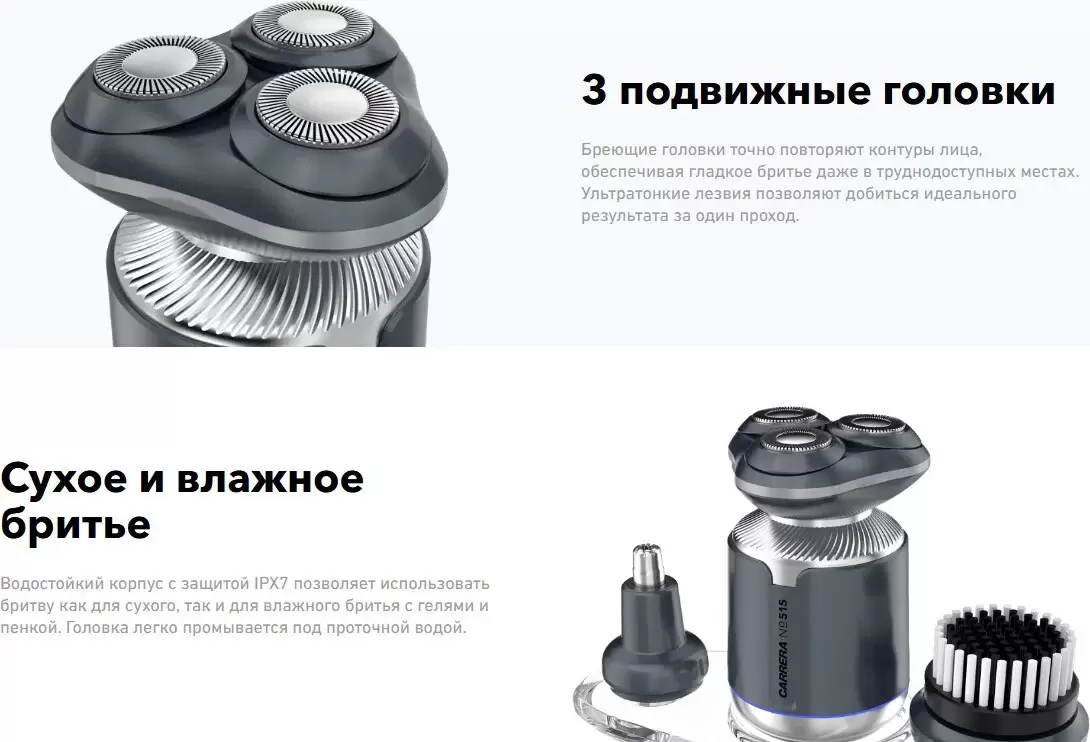 3 подвижные головки

Бреющие головки точно повторяют контуры лица, обеспечивая гладкое бритье даже в труднодоступных местах. Ультратонкие лезвия позволяют добиться идеального результата за один проход.

Сухое и влажное бритье

Водостойкий корпус с защитой IPX7 позволяет использовать бритву как для сухого, так и для влажного бритья с гелями и пенкой. Головка легко промывается под проточной водой.

CARRERA №515