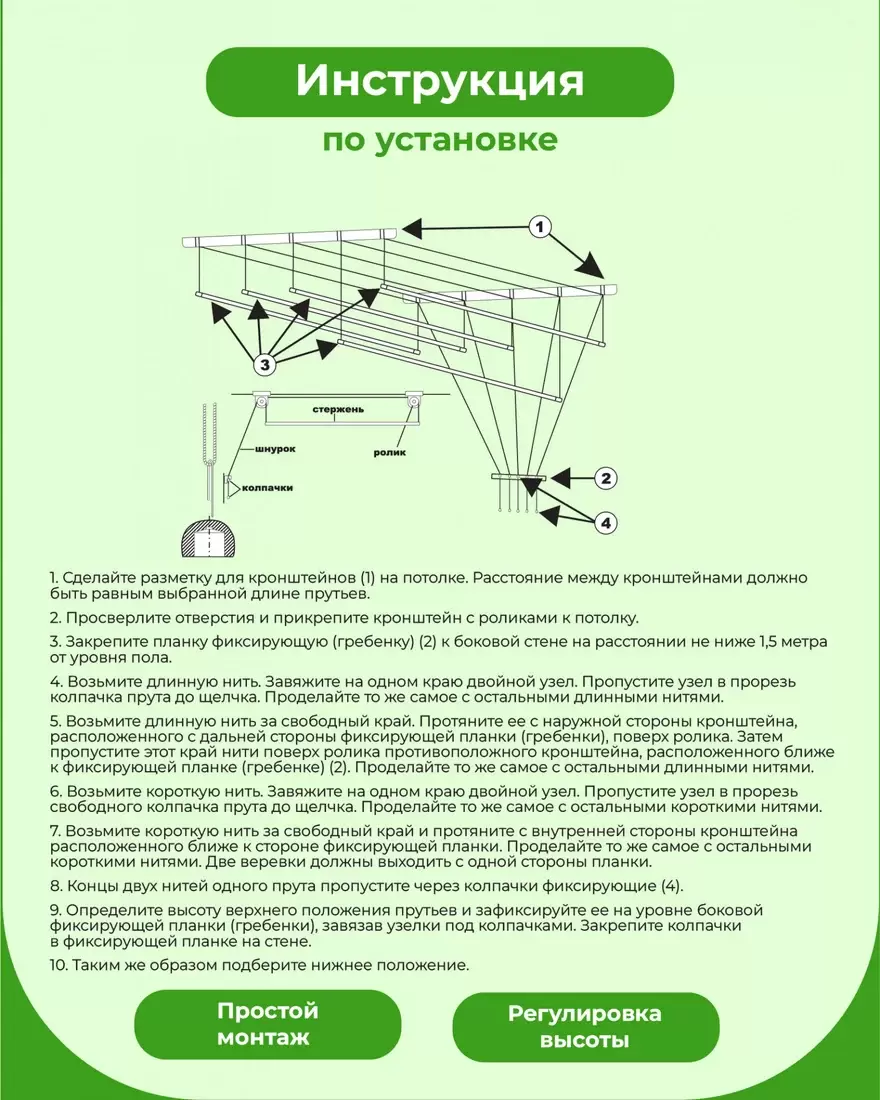 Инструкция

по установке

1

3

стержень

шнурок

ролик

колпачки

2

4

1. Сделайте разметку для кронштейнов (1) на потолке. Расстояние между кронштейнами должно быть равным выбранной длине прутьев.

2. Просверлите отверстия и прикрепите кронштейн с роликами к потолку.

3. Закрепите планку фиксирующую (гребенку) (2) к боковой стене на расстоянии не ниже 1,5 метра от уровня пола.

4. Возьмите длинную нить. Завяжите на одном краю двойной узел. Пропустите узел в прорезь колпачка прута до щелчка. Проделайте то же самое с остальными длинными нитями.

5. Возьмите длинную нить за свободный край. Протяните ее с наружной стороны кронштейна, расположенного с дальней стороны фиксирующей планки (гребенки), поверх ролика. Затем пропустите этот край нити поверх ролика противоположного кронштейна, расположенного ближе к фиксирующей планке (гребенке) (2). Проделайте то же самое с остальными длинными нитями.

6. Возьмите короткую нить. Завяжите на одном краю двойной узел. Пропустите узел в прорезь свободного колпачка прута до щелчка. Проделайте то же самое с остальными короткими нитями.

7. Возьмите короткую нить за свободный край и протяните с внутренней стороны кронштейна расположенного ближе к стороне фиксирующей планки. Проделайте то же самое с остальными короткими нитями. Две веревки должны выходить с одной стороны планки.

8. Концы двух нитей одного прута пропустите через колпачки фиксирующие (4).

9. Определите высоту верхнего положения прутьев и зафиксируйте ее на уровне боковой фиксирующей планки (гребенки), завязав узелки под колпачками. Закрепите колпачки в фиксирующей планке на стене.

10. Таким же образом подберите нижнее положение.

Простой монтаж

Регулировка высоты