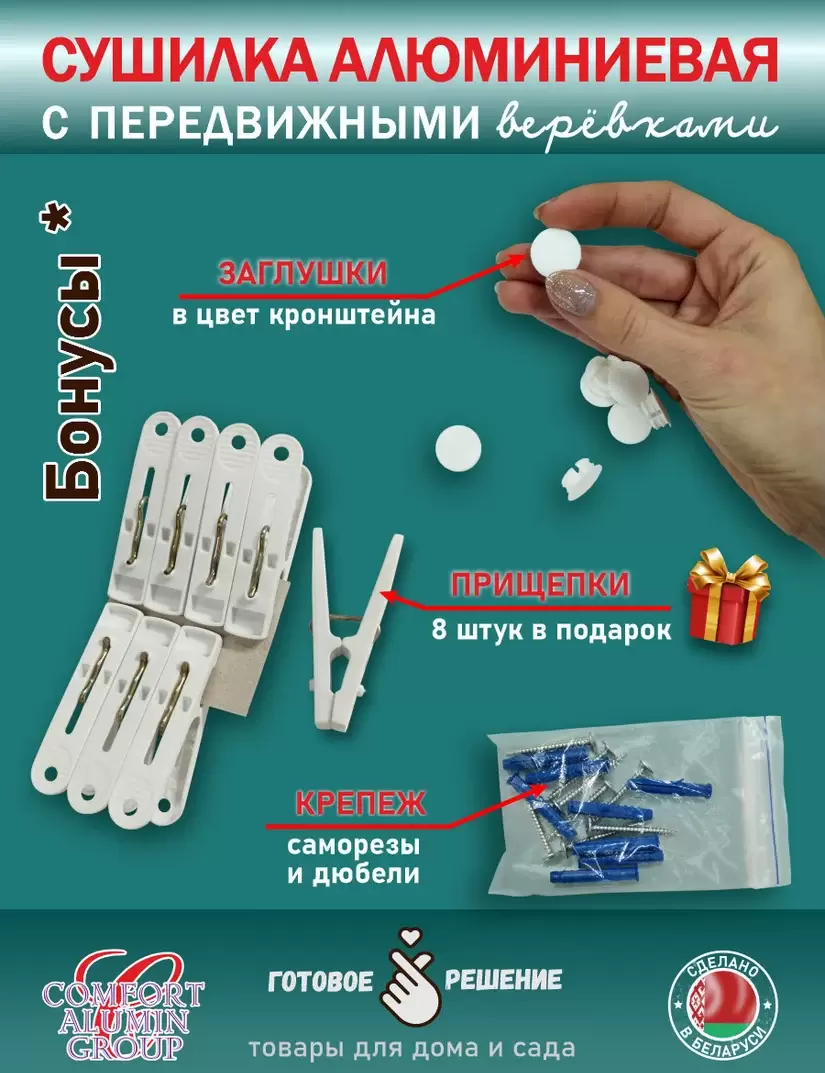 СУШИЛКА АЛЮМИНИЕВАЯ
С ПЕРЕДВИЖНЫМИ верёвками

Бонусы *

ЗАГЛУШКИ
в цвет кронштейна

ПРИЩЕПКИ
8 штук в подарок

КРЕПЕЖ
саморезы
и дюбели

COMFORT ALUMIN GROUP

ГОТОВОЕ РЕШЕНИЕ
товары для дома и сада

СДЕЛАНО В БЕЛАРУСИ