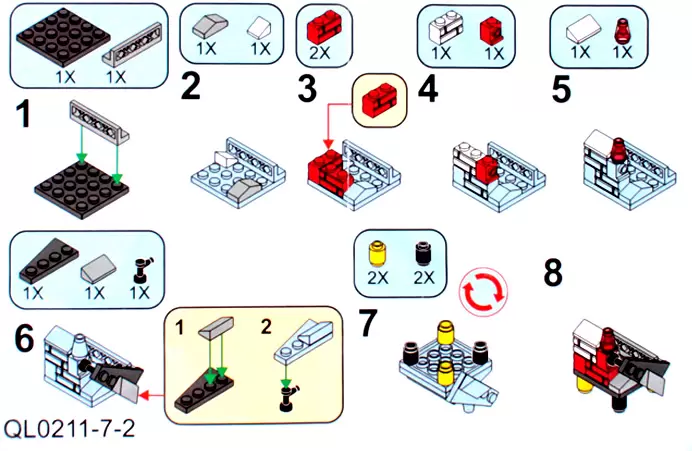 1X 1X

1

1X 1X

2

2X

3

1X 1X

4

1X 1X

5

1X 1X 1X

6

1 2

2X 2X

7

8

QL0211-7-2