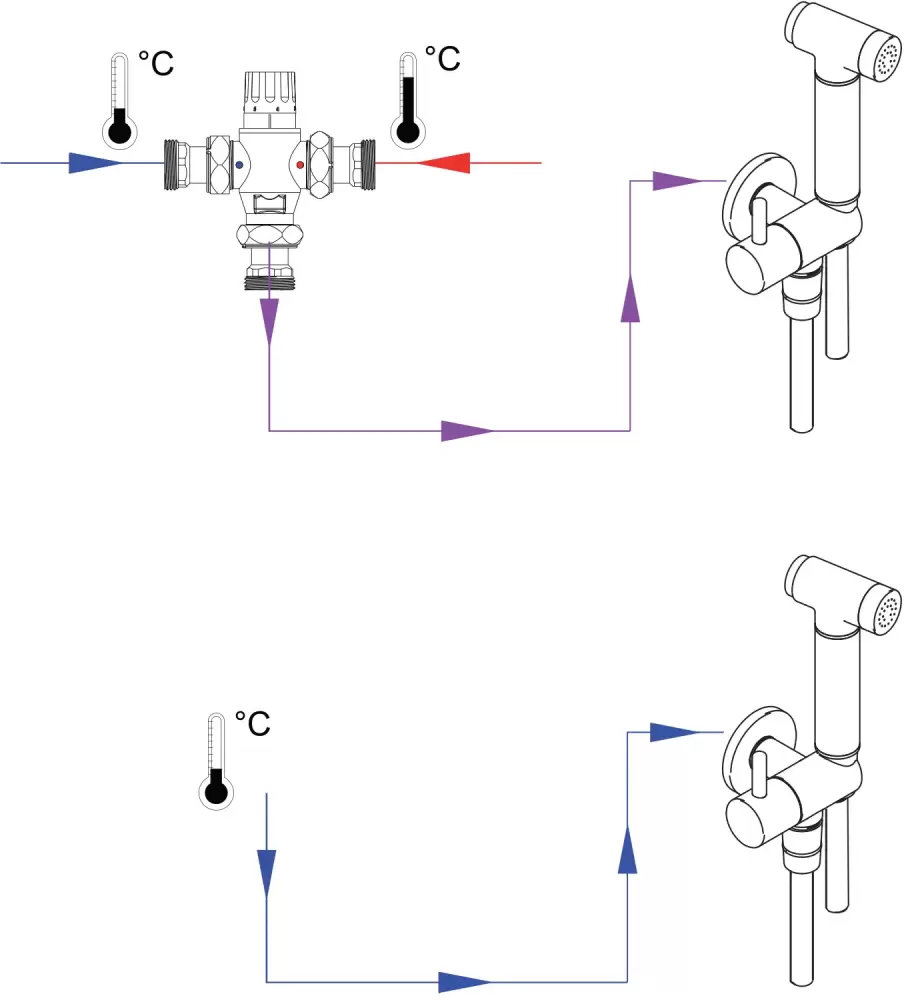 °C

°C

°C