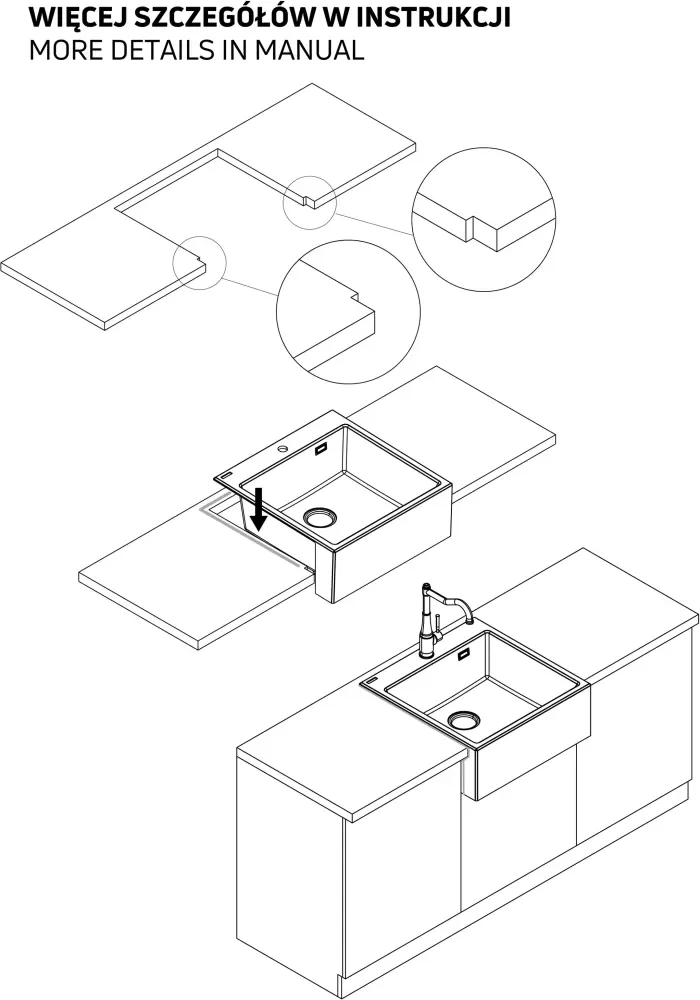 WIĘCEJ SZCZEGÓŁÓW W INSTRUKCJI
MORE DETAILS IN MANUAL