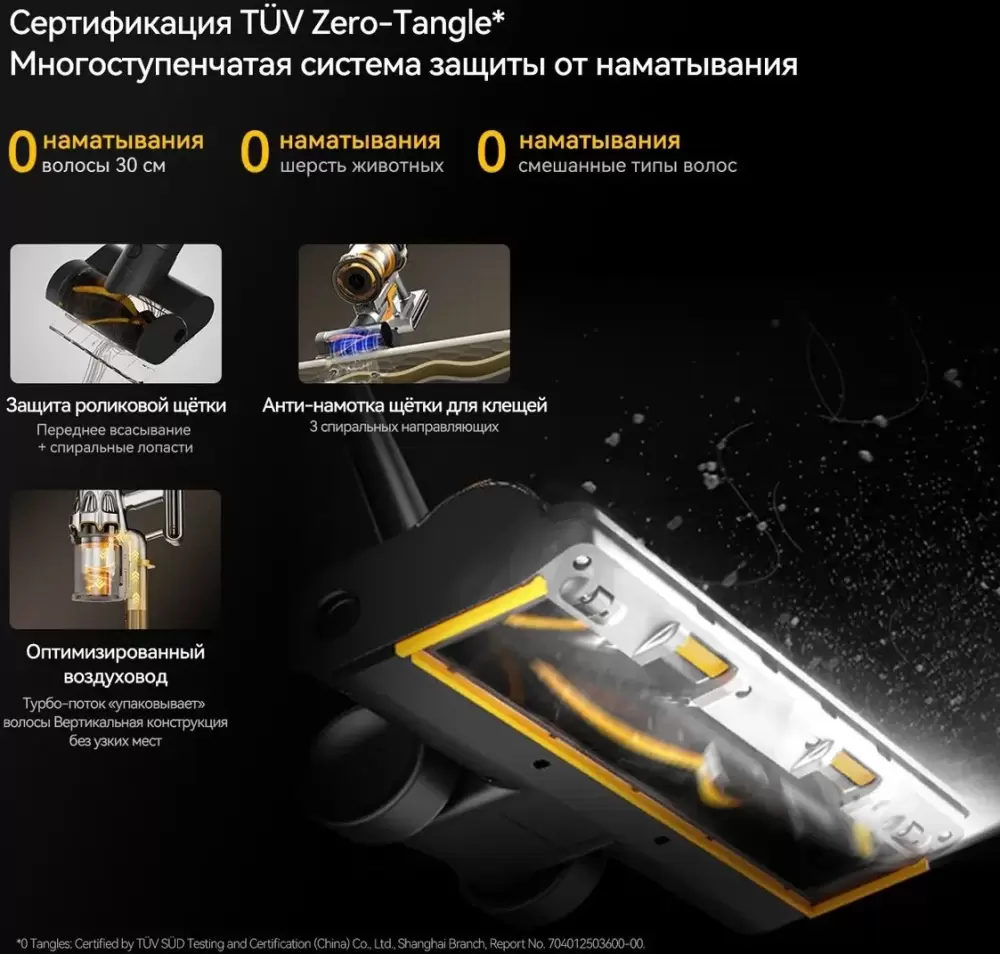 Сертификация TÜV Zero-Tangle*
Многоступенчатая система защиты от наматывания

0 наматывания
волосы 30 см

0 наматывания
шерсть животных

0 наматывания
смешанные типы волос

Защита роликовой щётки
Переднее всасывание + спиральные лопасти

Анти-намотка щётки для клещей
3 спиральных направляющих

Оптимизированный воздуховод
Турбо-поток «упаковывает» волосы Вертикальная конструкция без узких мест

*0 Tangles: Certified by TÜV SÜD Testing and Certification (China) Co., Ltd., Shanghai Branch, Report No. 704012503600-00.