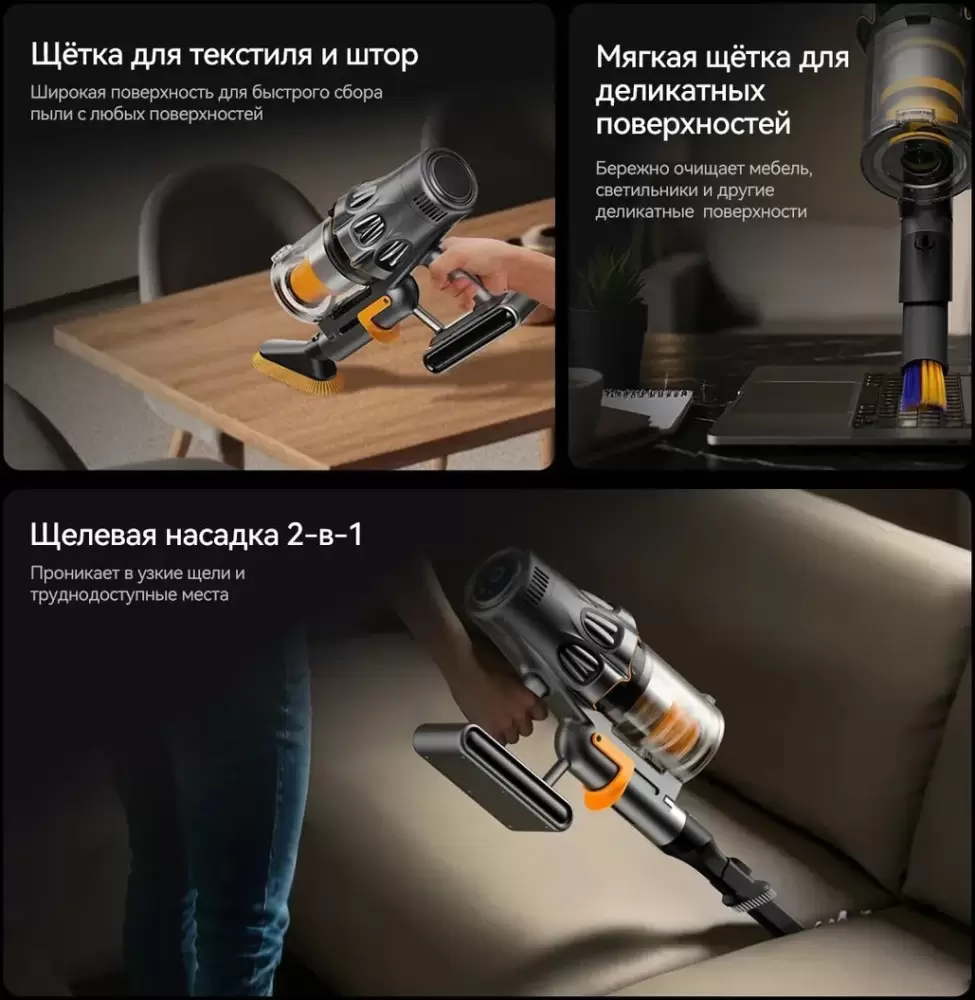 Щётка для текстиля и штор

Широкая поверхность для быстрого сбора пыли с любых поверхностей

Мягкая щётка для деликатных поверхностей

Бережно очищает мебель, светильники и другие деликатные поверхности

Щелевая насадка 2-в-1

Проникает в узкие щели и труднодоступные места