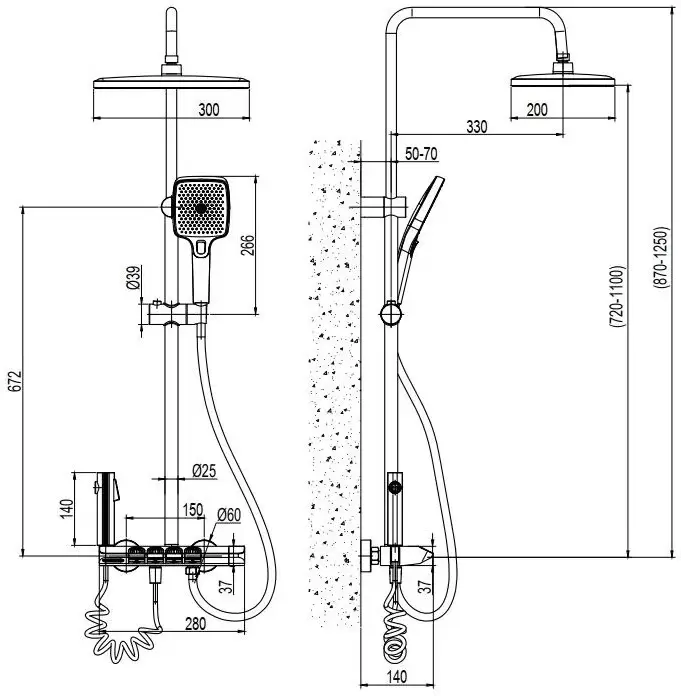 300
266
Ø39
672
Ø25
140
150
Ø60
37
280
200
330
50-70
(720-1100)
(870-1250)
37
140