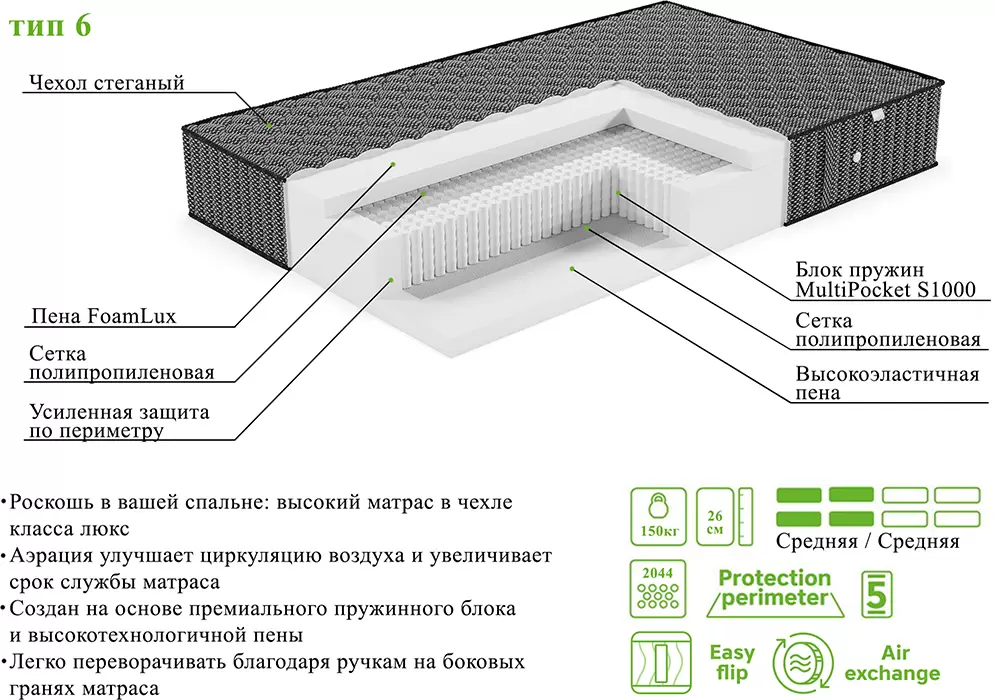 тип 6

Чехол стеганый

Пена FoamLux

Сетка полипропиленовая

Усиленная защита по периметру

Блок пружин MultiPocket S1000

Сетка полипропиленовая

Высокоэластичная пена

•Роскошь в вашей спальне: высокий матрас в чехле класса люкс
•Аэрация улучшает циркуляцию воздуха и увеличивает срок службы матраса
•Создан на основе премиального пружинного блока и высокотехнологичной пены
•Легко переворачивать благодаря ручкам на боковых гранях матраса

150кг

26 см

Средняя / Средняя

2044

Protection perimeter

5

Easy flip

Air exchange