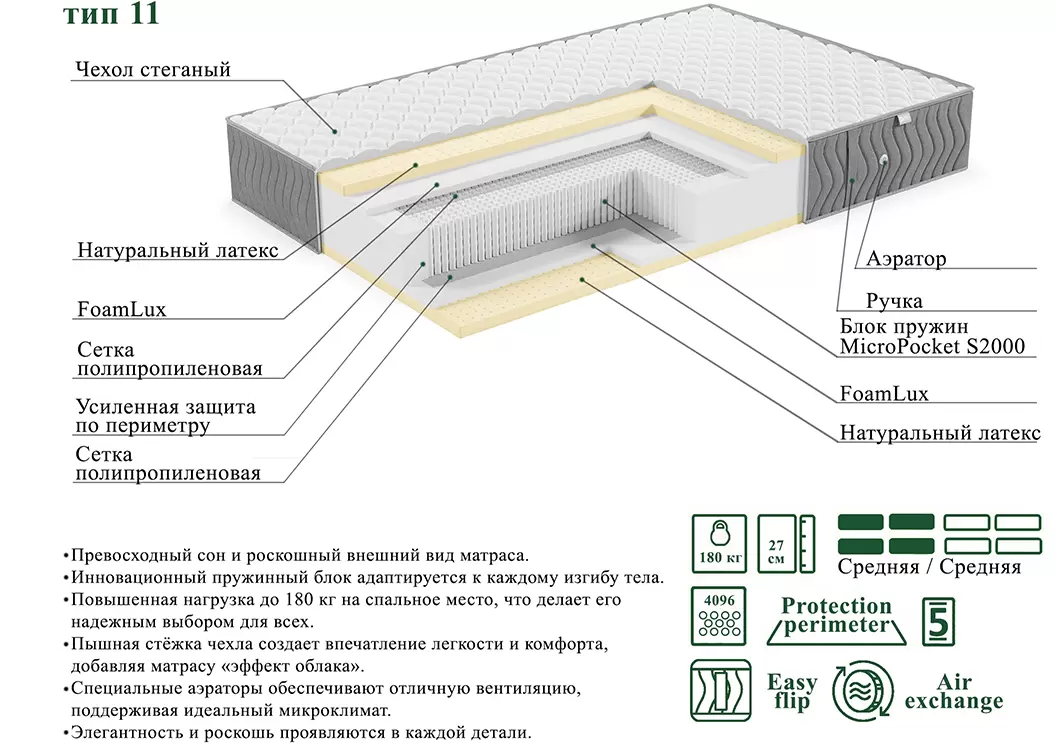 тип 11

Чехол стеганый

Натуральный латекс

FoamLux

Сетка полипропиленовая

Усиленная защита по периметру

Сетка полипропиленовая

Аэратор

Ручка

Блок пружин MicroPocket S2000

FoamLux

Натуральный латекс

•Превосходный сон и роскошный внешний вид матраса.
•Инновационный пружинный блок адаптируется к каждому изгибу тела.
•Повышенная нагрузка до 180 кг на спальное место, что делает его надежным выбором для всех.
•Пышная стёжка чехла создает впечатление легкости и комфорта, добавляя матрасу «эффект облака».
•Специальные аэраторы обеспечивают отличную вентиляцию, поддерживая идеальный микроклимат.
•Элегантность и роскошь проявляются в каждой детали.

180 кг

27 см

Средняя / Средняя

4096

Protection perimeter

5

Easy flip

Air exchange