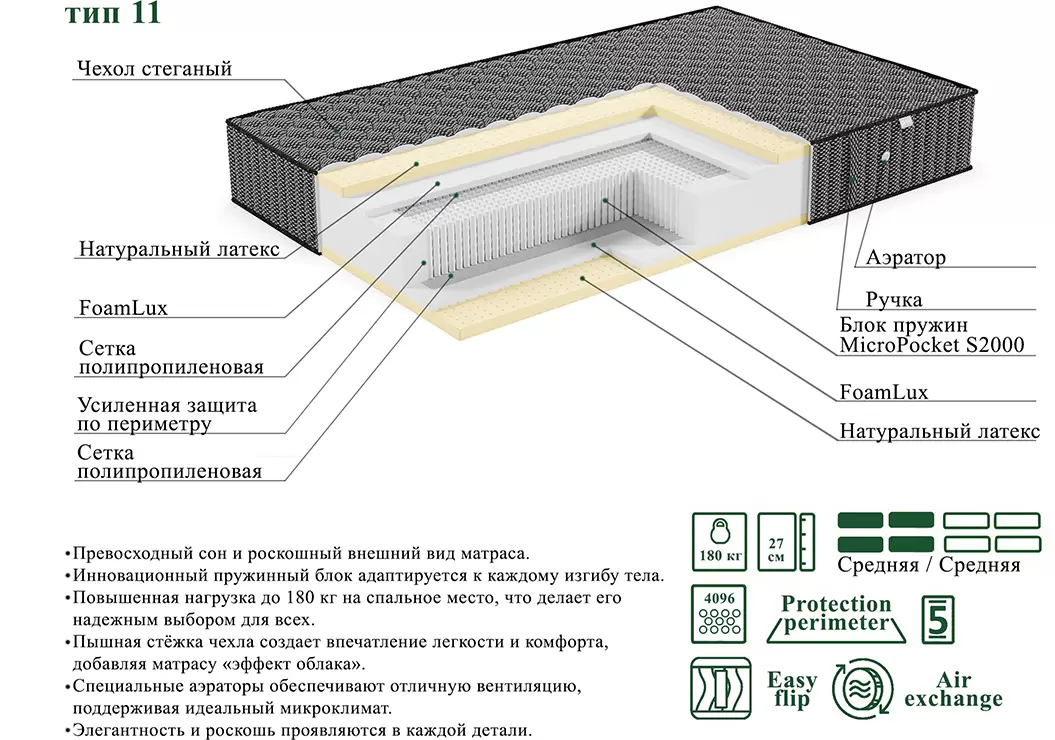 тип 11

Чехол стеганый

Натуральный латекс

FoamLux

Сетка полипропиленовая

Усиленная защита по периметру

Сетка полипропиленовая

Аэратор

Ручка

Блок пружин MicroPocket S2000

FoamLux

Натуральный латекс

•Превосходный сон и роскошный внешний вид матраса.
•Инновационный пружинный блок адаптируется к каждому изгибу тела.
•Повышенная нагрузка до 180 кг на спальное место, что делает его надежным выбором для всех.
•Пышная стёжка чехла создает впечатление легкости и комфорта, добавляя матрасу «эффект облака».
•Специальные аэраторы обеспечивают отличную вентиляцию, поддерживая идеальный микроклимат.
•Элегантность и роскошь проявляются в каждой детали.

180 кг

27 см

Средняя / Средняя

4096

Protection perimeter

5

Easy flip

Air exchange