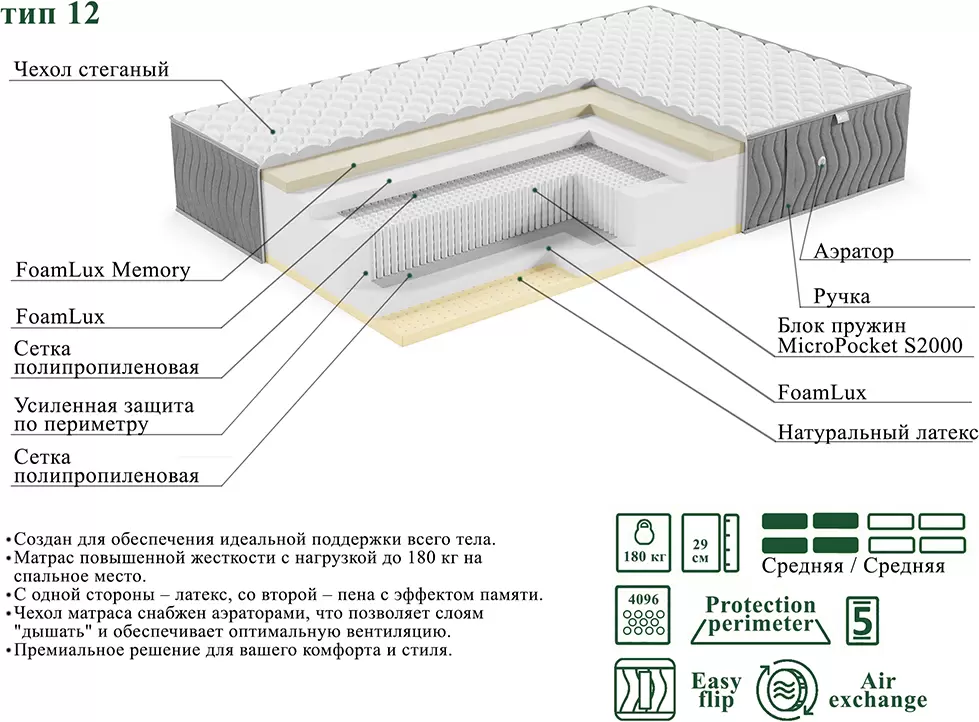 тип 12

Чехол стеганый

FoamLux Memory

FoamLux

Сетка полипропиленовая

Усиленная защита по периметру

Сетка полипропиленовая

Аэратор

Ручка

Блок пружин MicroPocket S2000

FoamLux

Натуральный латекс

•Создан для обеспечения идеальной поддержки всего тела.
•Матрас повышенной жесткости с нагрузкой до 180 кг на спальное место.
•С одной стороны – латекс, со второй – пена с эффектом памяти.
•Чехол матраса снабжен аэраторами, что позволяет слоям "дышать" и обеспечивает оптимальную вентиляцию.
•Премиальное решение для вашего комфорта и стиля.

180 кг

29 см

Средняя / Средняя

4096

Protection perimeter

5

Easy flip

Air exchange