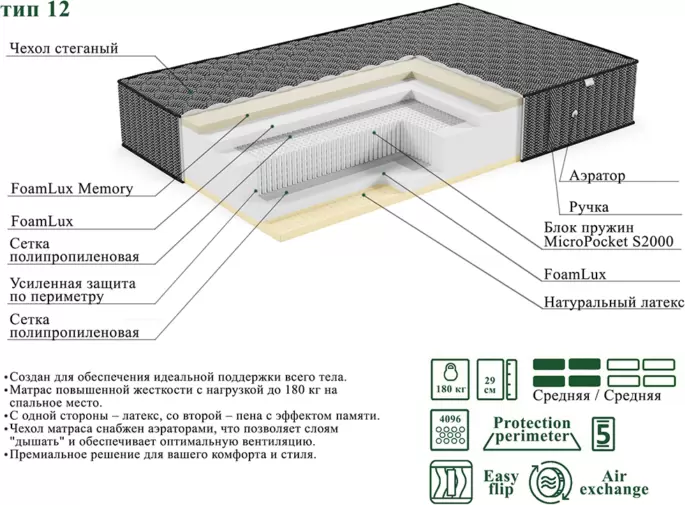 тип 12

Чехол стеганый

FoamLux Memory

FoamLux

Сетка полипропиленовая

Усиленная защита по периметру

Сетка полипропиленовая

Аэратор

Ручка

Блок пружин MicroPocket S2000

FoamLux

Натуральный латекс

•Создан для обеспечения идеальной поддержки всего тела.
•Матрас повышенной жесткости с нагрузкой до 180 кг на спальное место.
•С одной стороны – латекс, со второй – пена с эффектом памяти.
•Чехол матраса снабжен аэраторами, что позволяет слоям "дышать" и обеспечивает оптимальную вентиляцию.
•Премиальное решение для вашего комфорта и стиля.

180 кг

29 см

Средняя / Средняя

4096

Protection perimeter

5

Easy flip

Air exchange