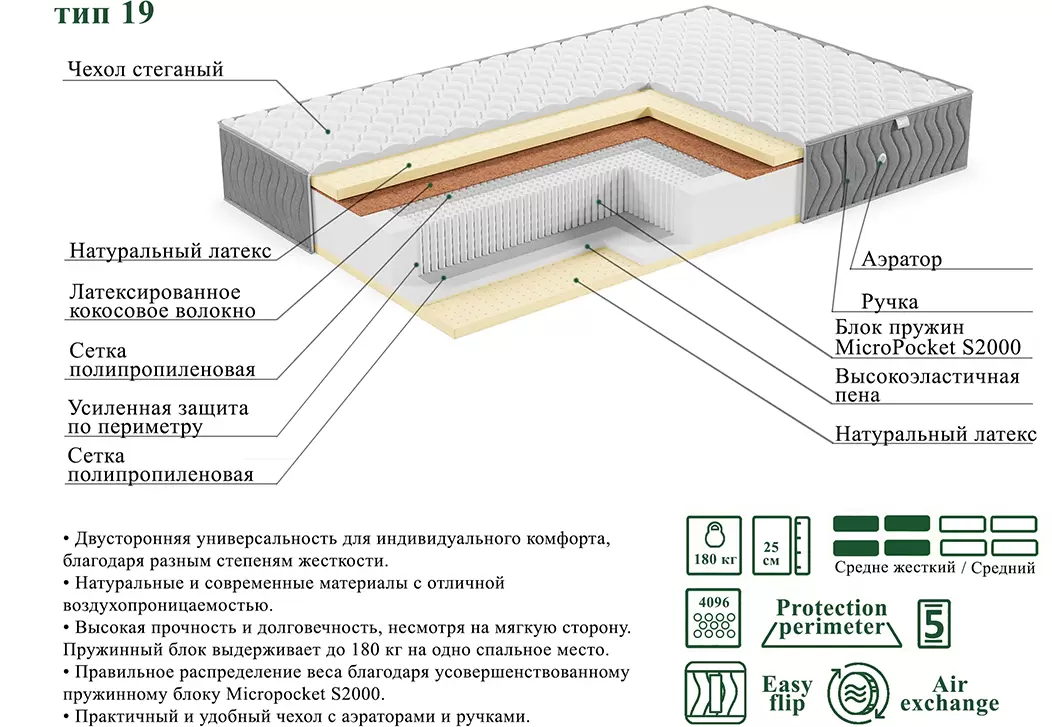 тип 19

Чехол стеганый

Натуральный латекс

Латексированное кокосовое волокно

Сетка полипропиленовая

Усиленная защита по периметру

Сетка полипропиленовая

Аэратор

Ручка

Блок пружин MicroPocket S2000

Высокоэластичная пена

Натуральный латекс

• Двусторонняя универсальность для индивидуального комфорта, благодаря разным степеням жесткости.
• Натуральные и современные материалы с отличной воздухопроницаемостью.
• Высокая прочность и долговечность, несмотря на мягкую сторону. Пружинный блок выдерживает до 180 кг на одно спальное место.
• Правильное распределение веса благодаря усовершенствованному пружинному блоку Micropocket S2000.
• Практичный и удобный чехол с аэраторами и ручками.

180 кг

25 см

Средне жесткий / Средний

4096

Protection perimeter

5

Easy flip

Air exchange