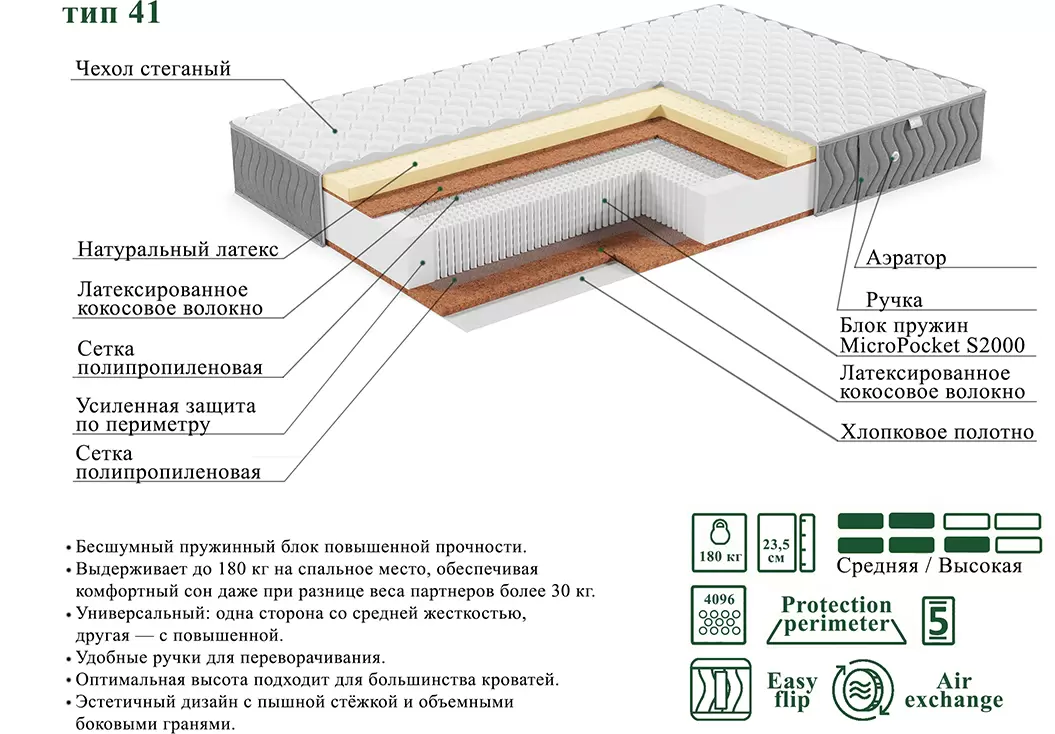 тип 41

Чехол стеганый

Натуральный латекс

Латексированное кокосовое волокно

Сетка полипропиленовая

Усиленная защита по периметру

Сетка полипропиленовая

Аэратор

Ручка

Блок пружин MicroPocket S2000

Латексированное кокосовое волокно

Хлопковое полотно

• Бесшумный пружинный блок повышенной прочности.
• Выдерживает до 180 кг на спальное место, обеспечивая комфортный сон даже при разнице веса партнеров более 30 кг.
• Универсальный: одна сторона со средней жесткостью, другая — с повышенной.
• Удобные ручки для переворачивания.
• Оптимальная высота подходит для большинства кроватей.
• Эстетичный дизайн с пышной стёжкой и объемными боковыми гранями.

180 кг

23,5 см

Средняя / Высокая

4096

Protection perimeter

5

Easy flip

Air exchange