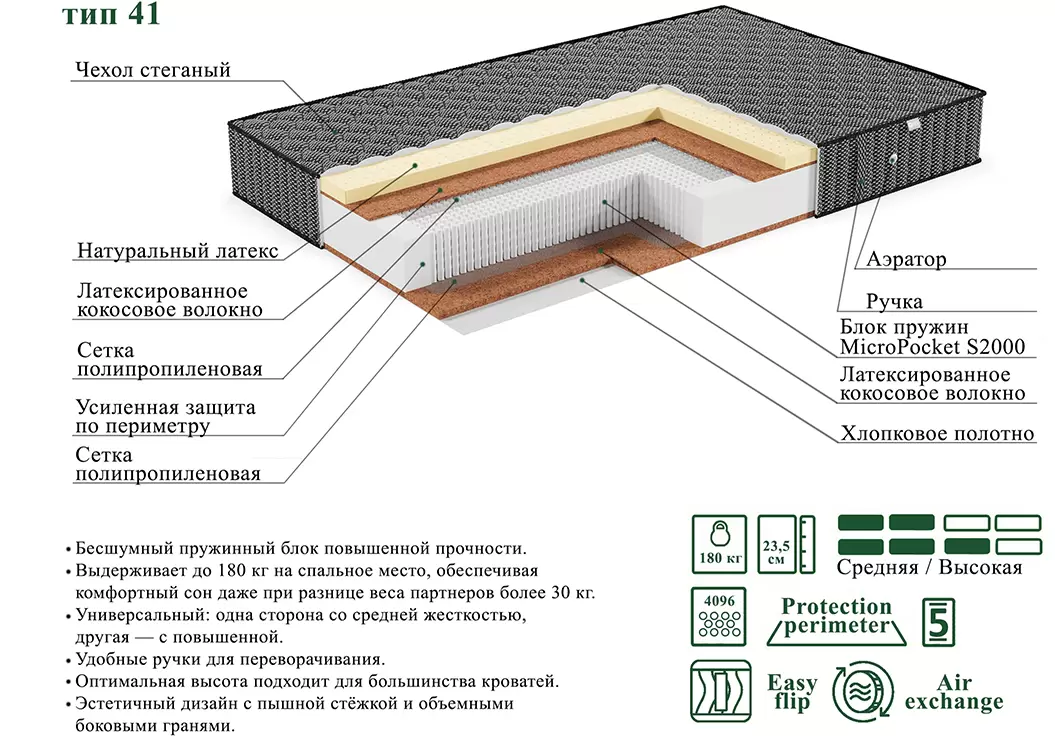 тип 41

Чехол стеганый

Натуральный латекс

Латексированное кокосовое волокно

Сетка полипропиленовая

Усиленная защита по периметру

Сетка полипропиленовая

Аэратор

Ручка

Блок пружин MicroPocket S2000

Латексированное кокосовое волокно

Хлопковое полотно

• Бесшумный пружинный блок повышенной прочности.
• Выдерживает до 180 кг на спальное место, обеспечивая комфортный сон даже при разнице веса партнеров более 30 кг.
• Универсальный: одна сторона со средней жесткостью, другая — с повышенной.
• Удобные ручки для переворачивания.
• Оптимальная высота подходит для большинства кроватей.
• Эстетичный дизайн с пышной стёжкой и объемными боковыми гранями.

180 кг

23,5 см

Средняя / Высокая

4096

Protection perimeter

5

Easy flip

Air exchange