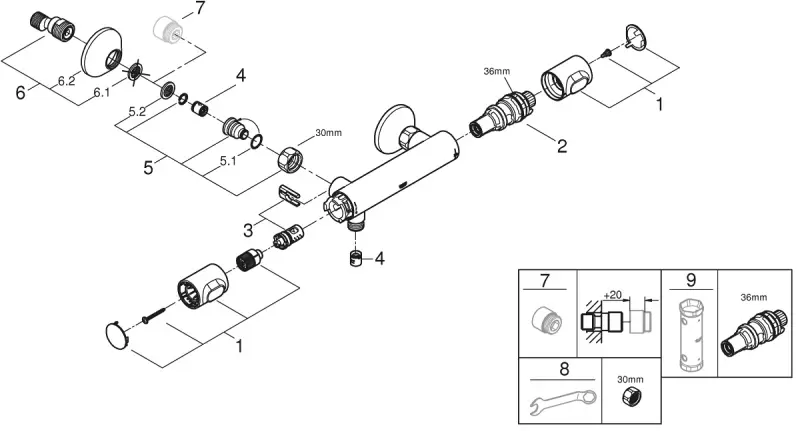 7
6
6.2
6.1
4
5.2
5
5.1
30mm
36mm
1
2
3
4
1
7
+20
9
36mm
8
30mm