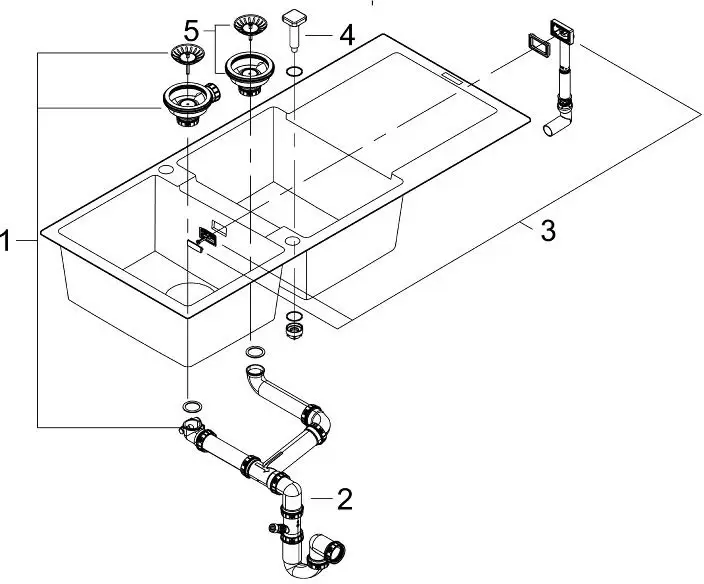 5
4
1
3
2