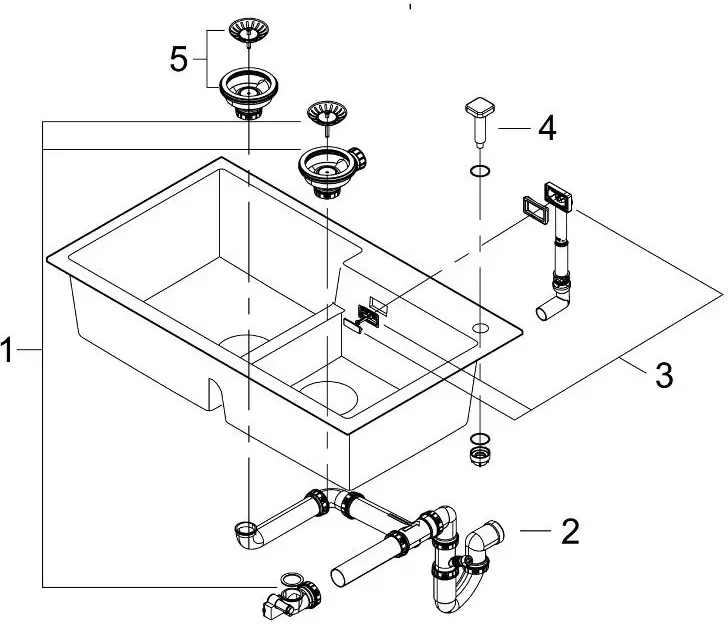 5
4
1
3
2