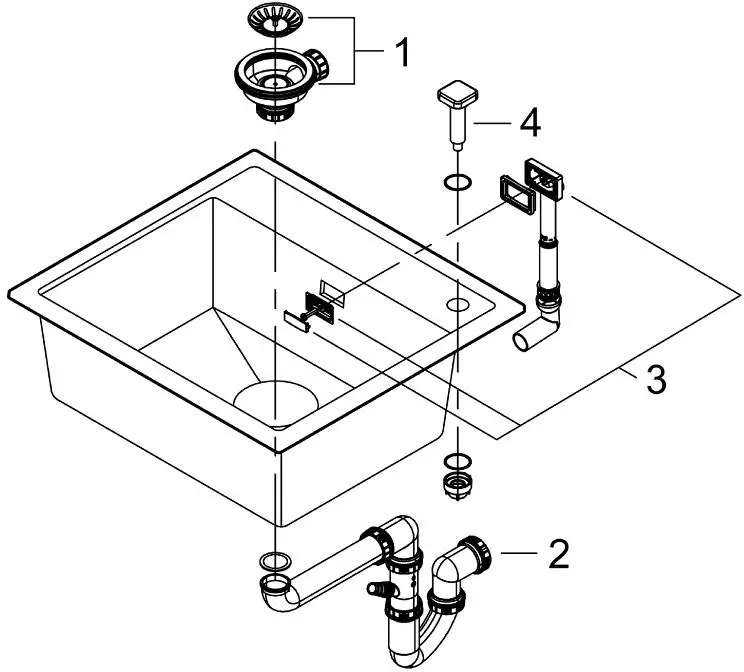 1
4
3
2