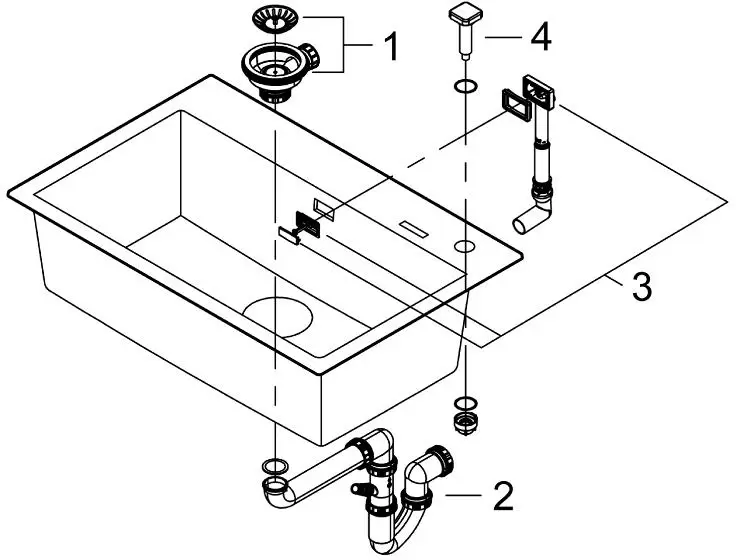 1
4
3
2