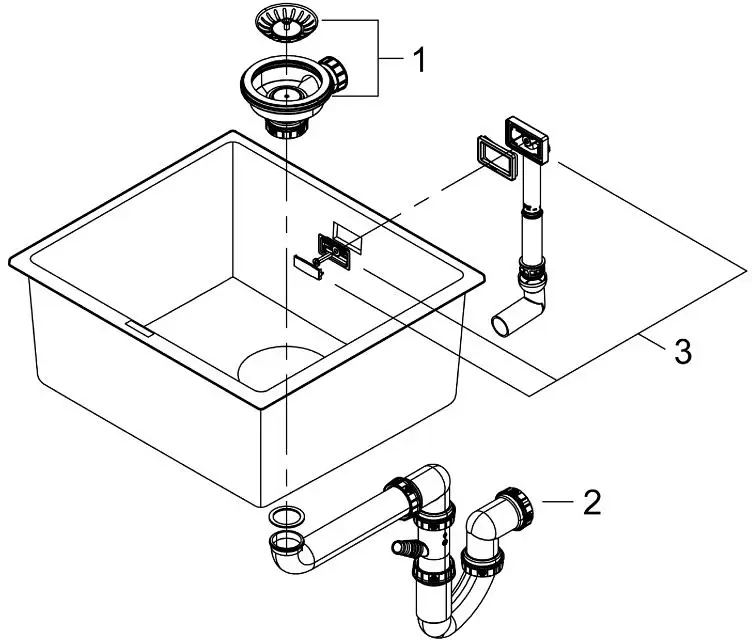 1
3
2