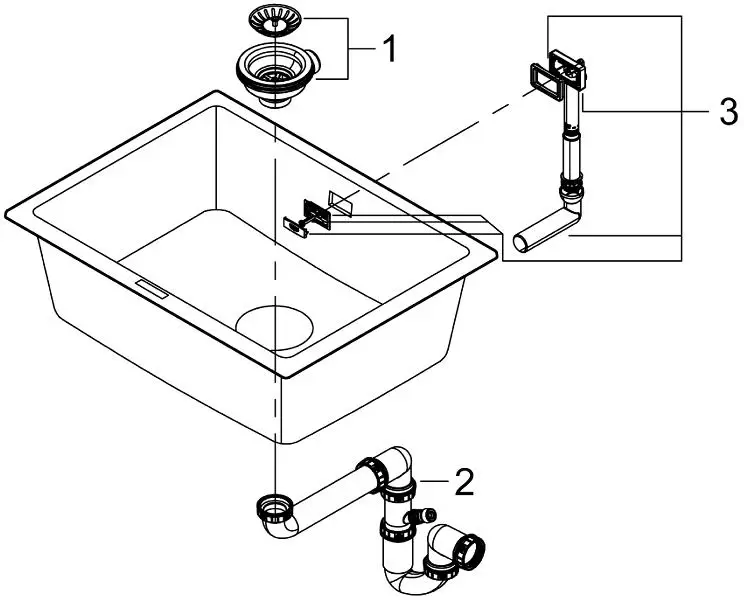 1
3
2