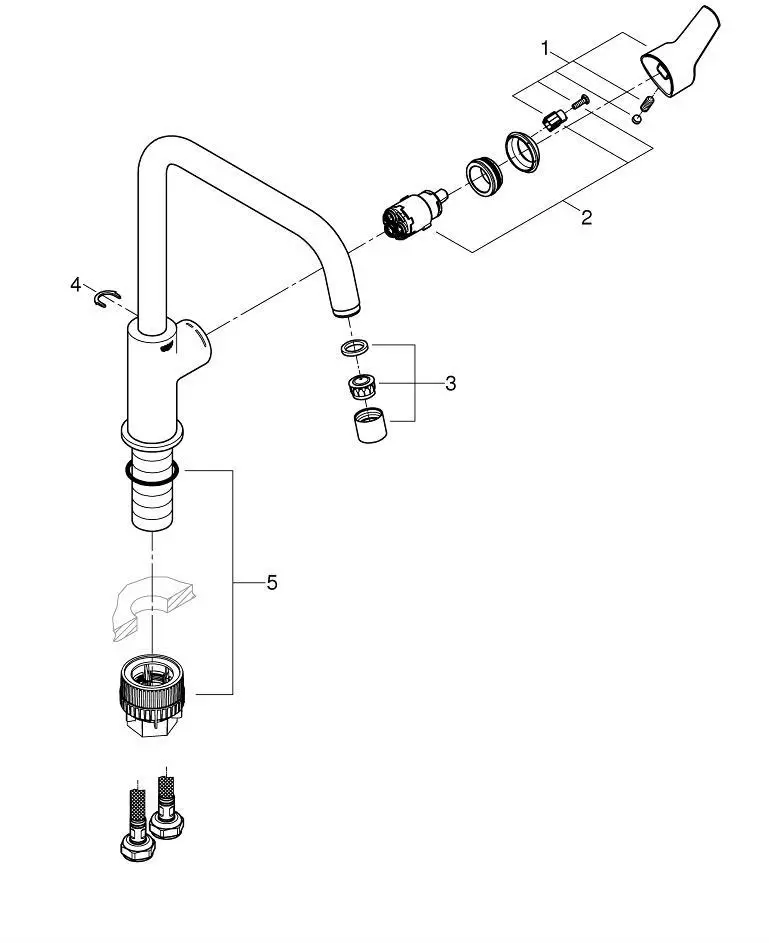 1
2
4
3
5