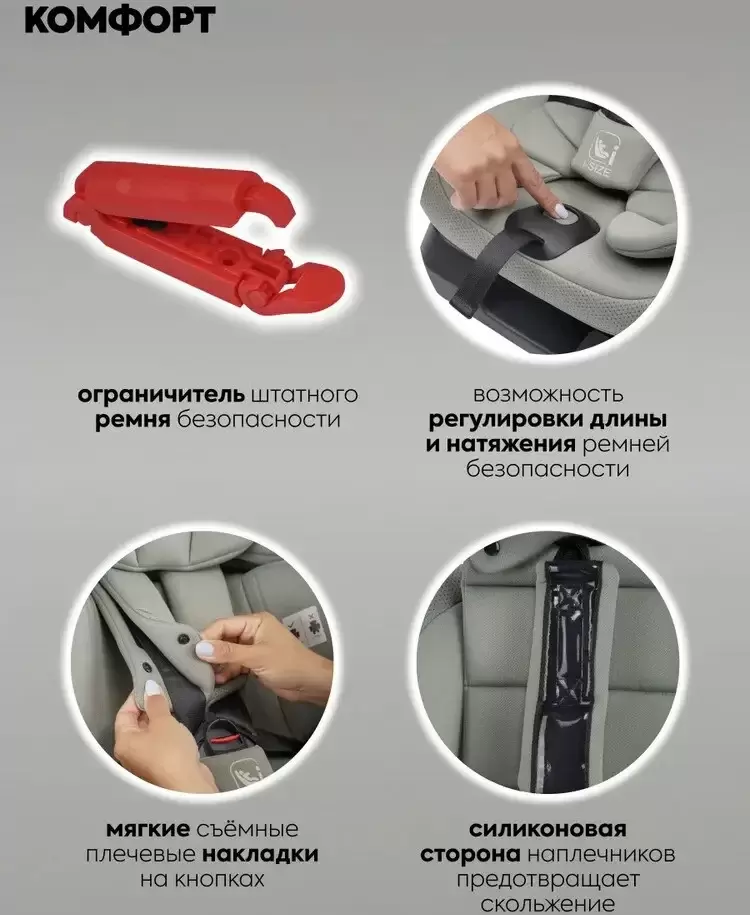 КОМФОРТ

i-SIZE

ограничитель штатного ремня безопасности

возможность регулировки длины и натяжения ремней безопасности

мягкие съёмные плечевые накладки на кнопках

силиконовая сторона наплечников предотвращает скольжение