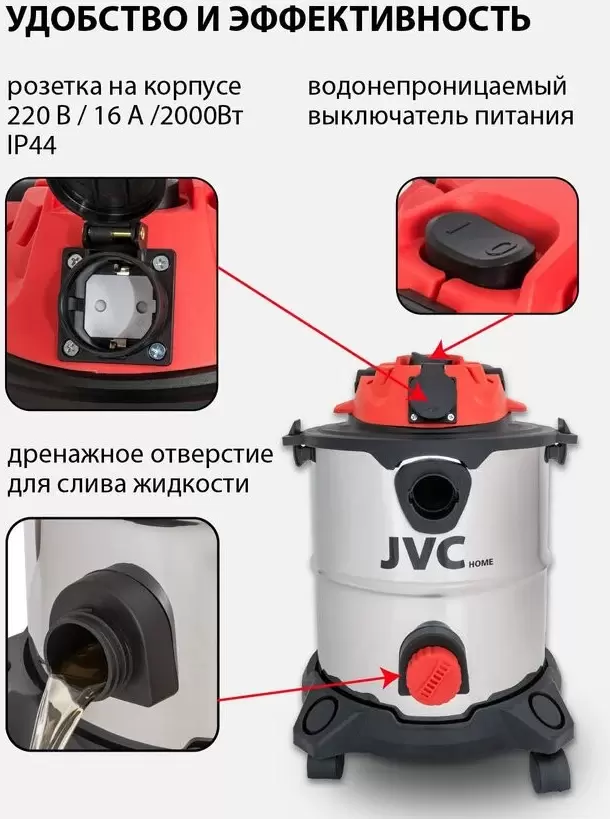 УДОБСТВО И ЭФФЕКТИВНОСТЬ

розетка на корпусе
220 В / 16 А /2000Вт
IP44

водонепроницаемый
выключатель питания

дренажное отверстие
для слива жидкости

JVC HOME