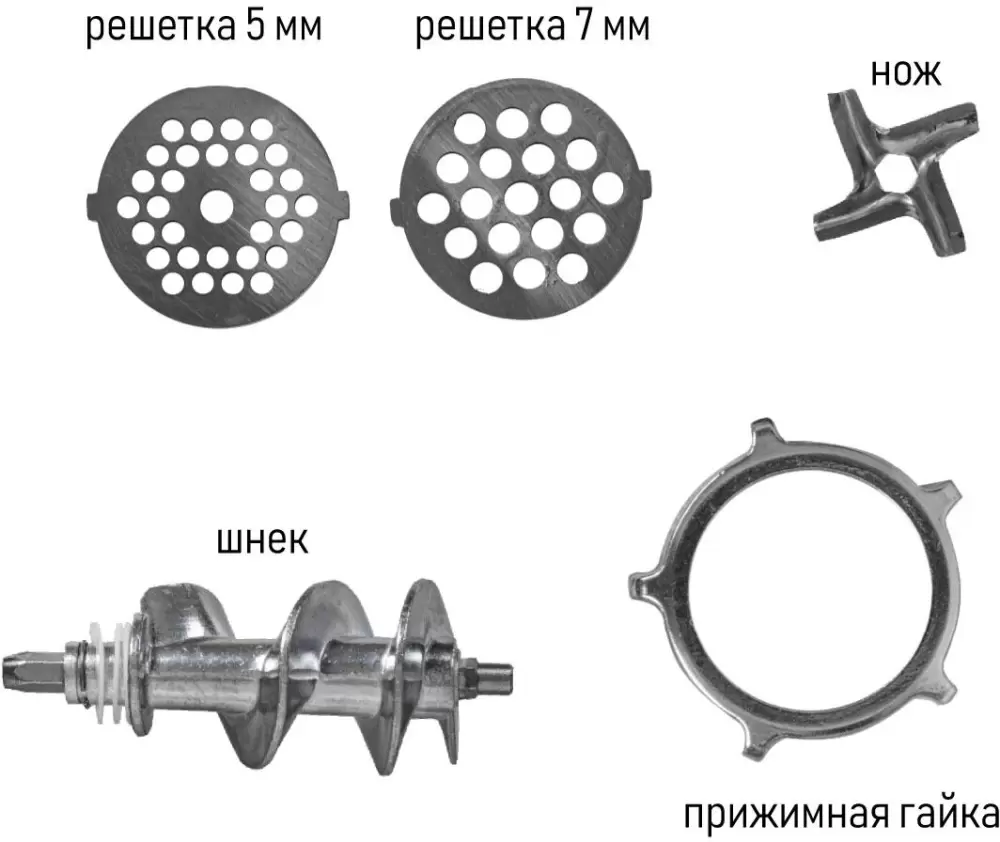 решетка 5 мм
решетка 7 мм
нож
шнек
прижимная гайка