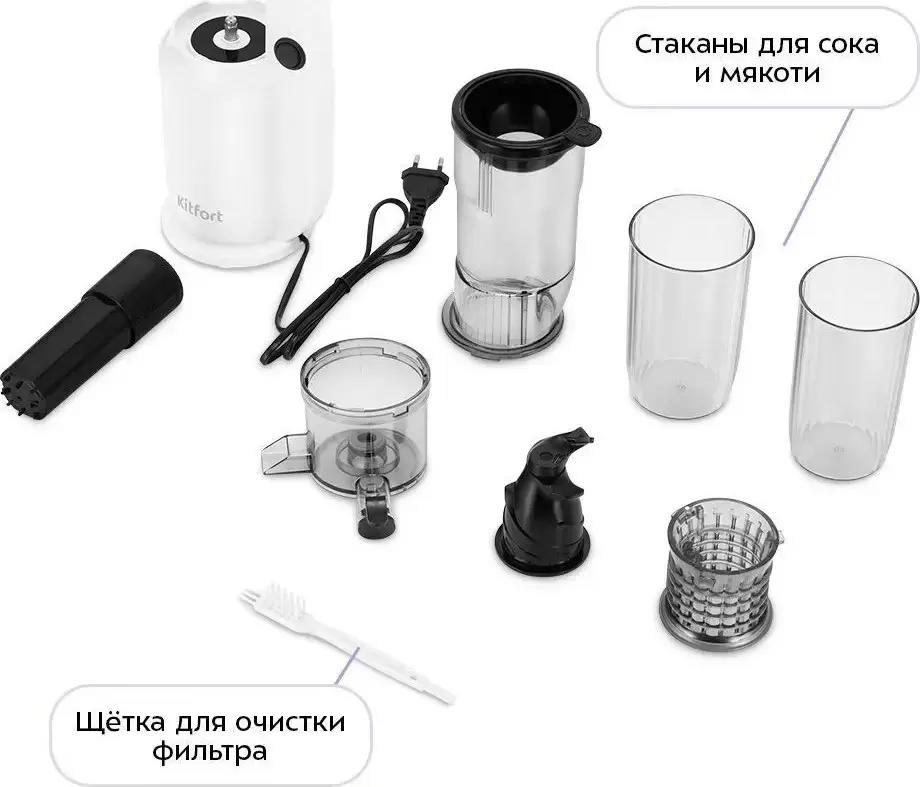 Стаканы для сока и мякоти

Kitfort

Щётка для очистки фильтра