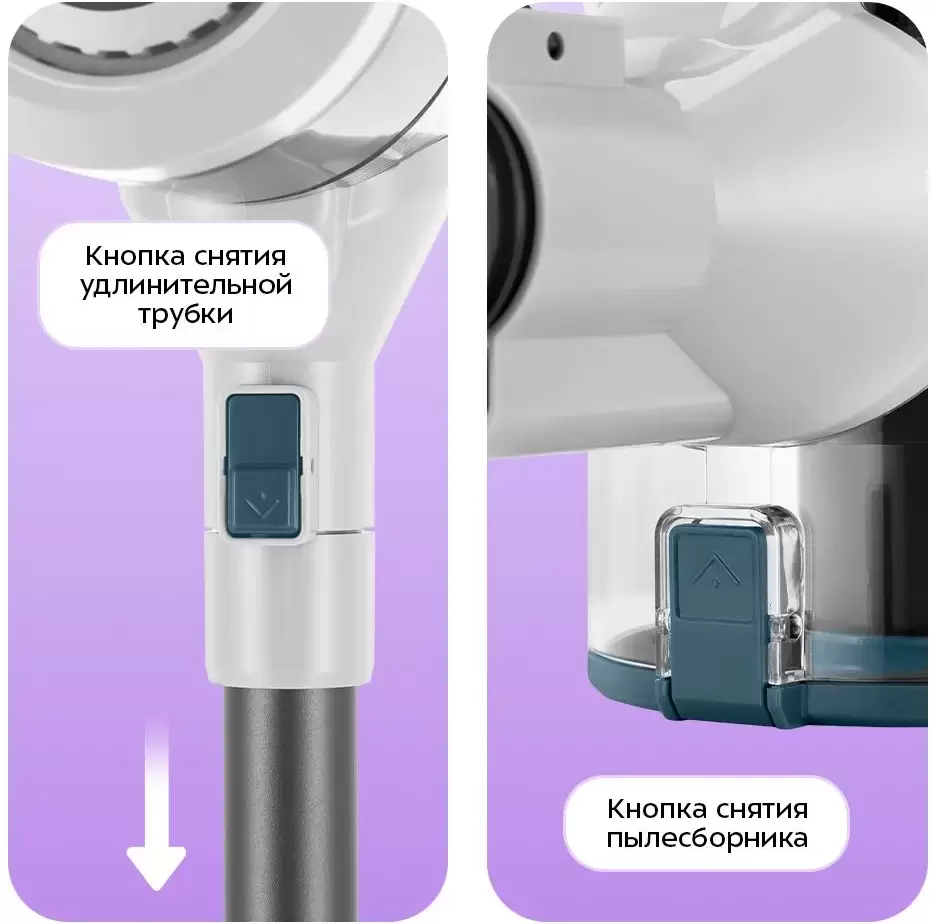 Кнопка снятия удлинительной трубки

Кнопка снятия пылесборника