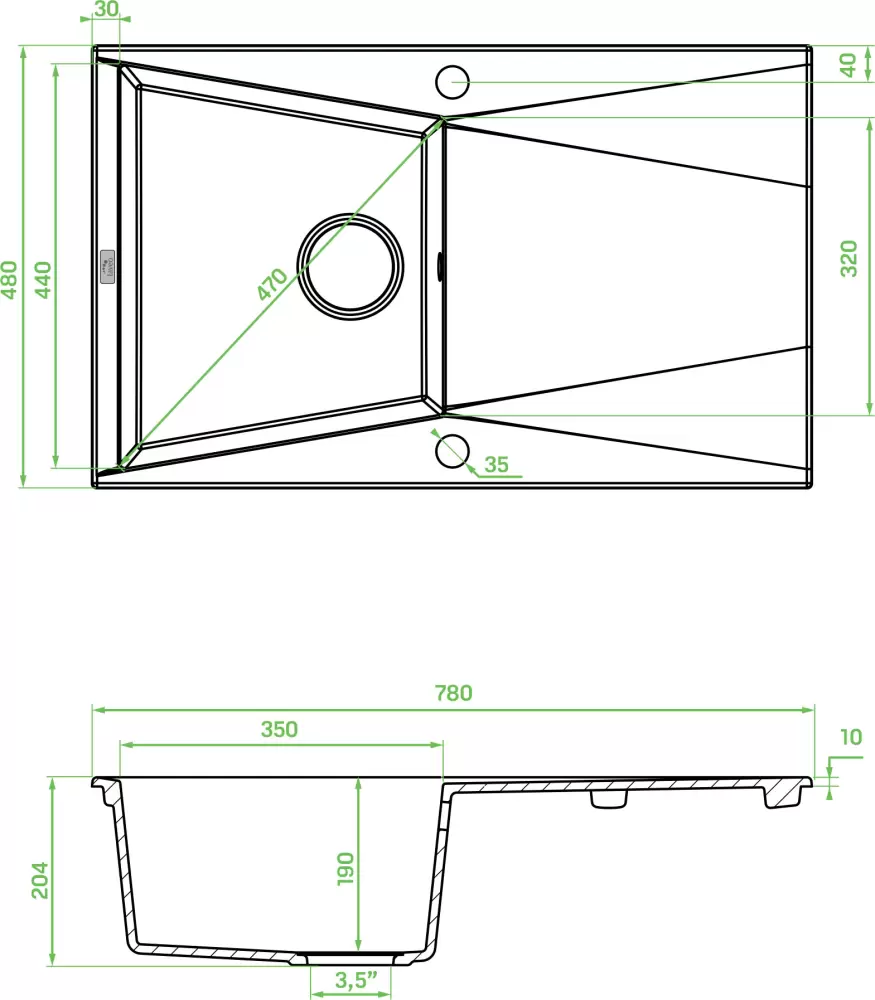 30
40
480
440
470
320
35
780
350
10
204
190
3,5"