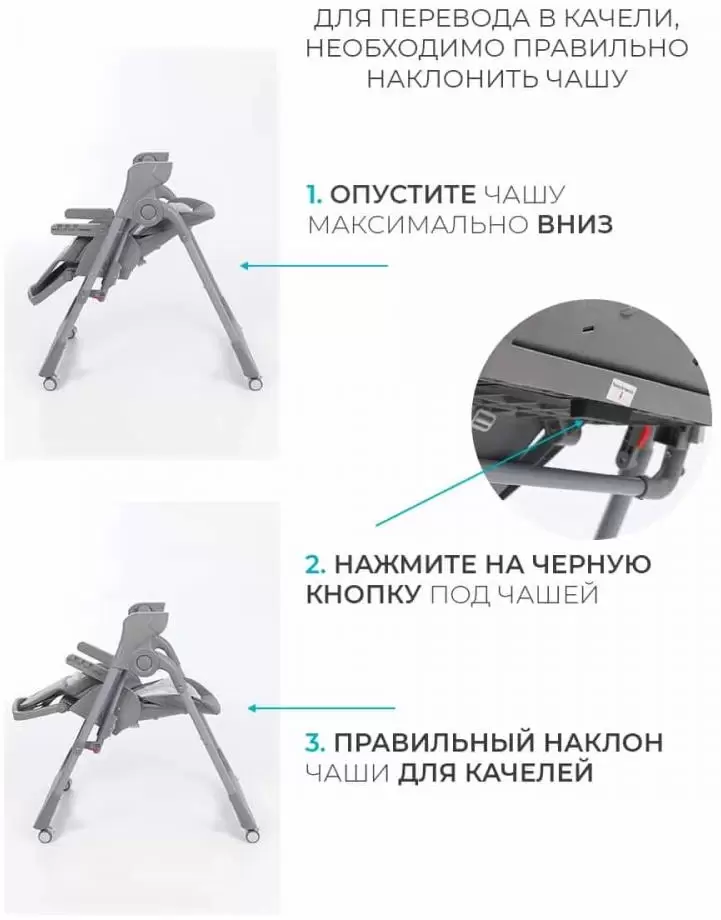 ДЛЯ ПЕРЕВОДА В КАЧЕЛИ, НЕОБХОДИМО ПРАВИЛЬНО НАКЛОНИТЬ ЧАШУ

1. ОПУСТИТЕ ЧАШУ МАКСИМАЛЬНО ВНИЗ

2. НАЖМИТЕ НА ЧЕРНУЮ КНОПКУ ПОД ЧАШЕЙ

3. ПРАВИЛЬНЫЙ НАКЛОН ЧАШИ ДЛЯ КАЧЕЛЕЙ