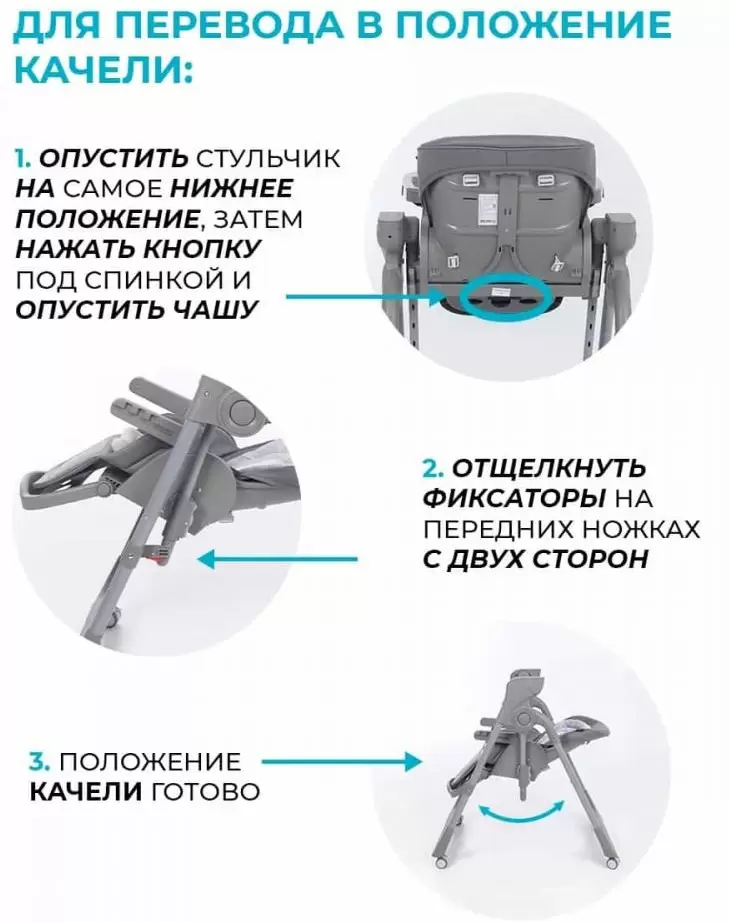 ДЛЯ ПЕРЕВОДА В ПОЛОЖЕНИЕ КАЧЕЛИ:

1. ОПУСТИТЬ СТУЛЬЧИК НА САМОЕ НИЖНЕЕ ПОЛОЖЕНИЕ, ЗАТЕМ НАЖАТЬ КНОПКУ ПОД СПИНКОЙ И ОПУСТИТЬ ЧАШУ

2. ОТЩЕЛКНУТЬ ФИКСАТОРЫ НА ПЕРЕДНИХ НОЖКАХ С ДВУХ СТОРОН

3. ПОЛОЖЕНИЕ КАЧЕЛИ ГОТОВО