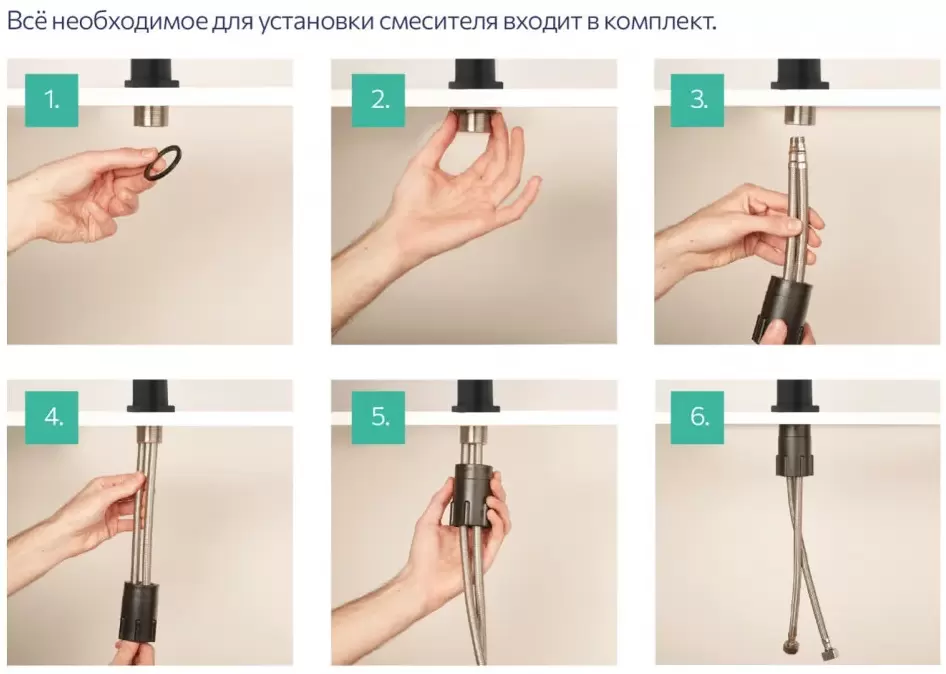 Всё необходимое для установки смесителя входит в комплект.

1.

2.

3.

4.

5.

6.