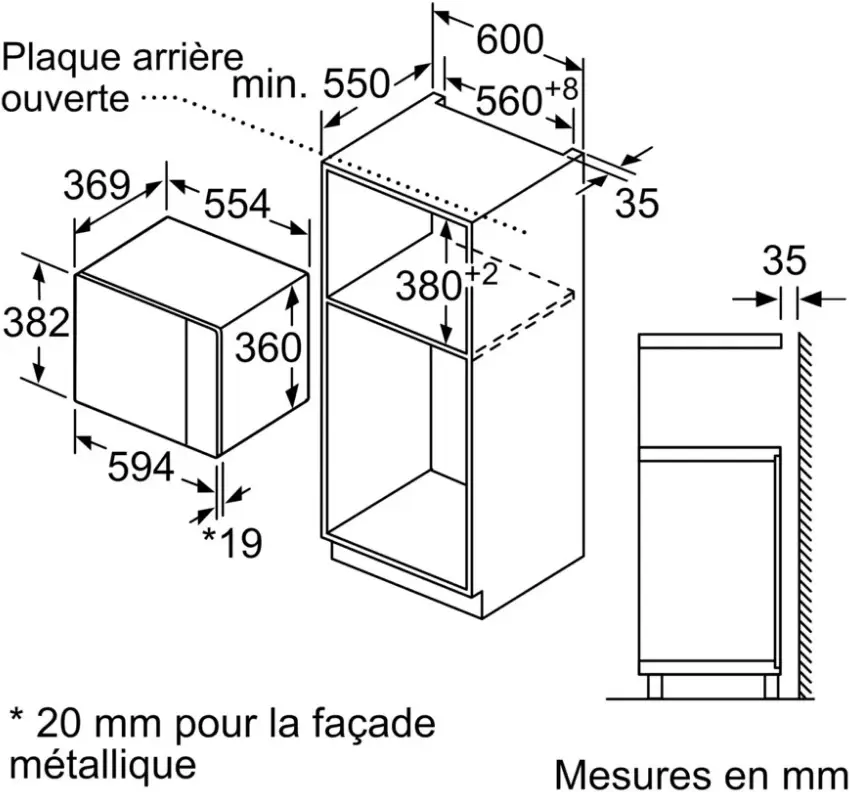 Plaque arrière ouverte

min. 550

600

$560^{+8}$

35

369

554

382

360

$380^{+2}$

594

*19

35

* 20 mm pour la façade métallique

Mesures en mm