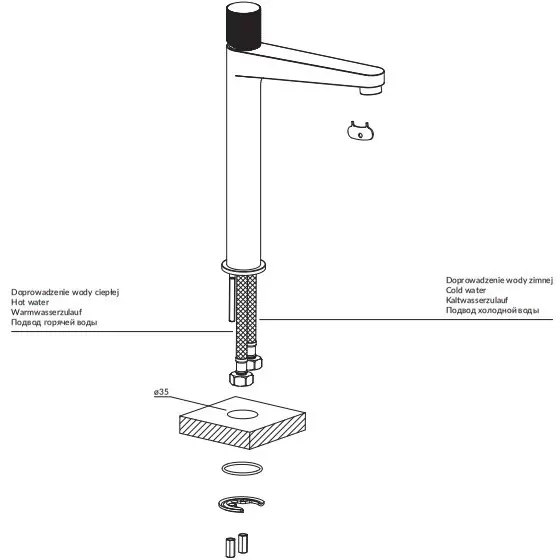 Doprowadzenie wody ciepłej
Hot water
Warmwasserzulauf
Подвод горячей воды

Doprowadzenie wody zimnej
Cold water
Kaltwasserzulauf
Подвод холодной воды

ø35