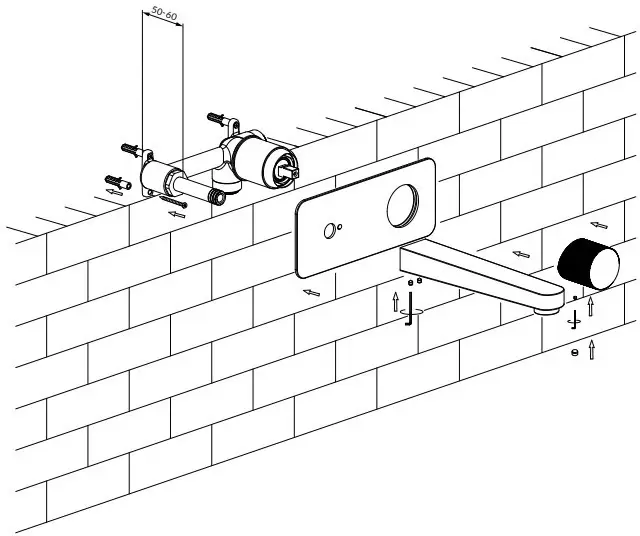 50-60