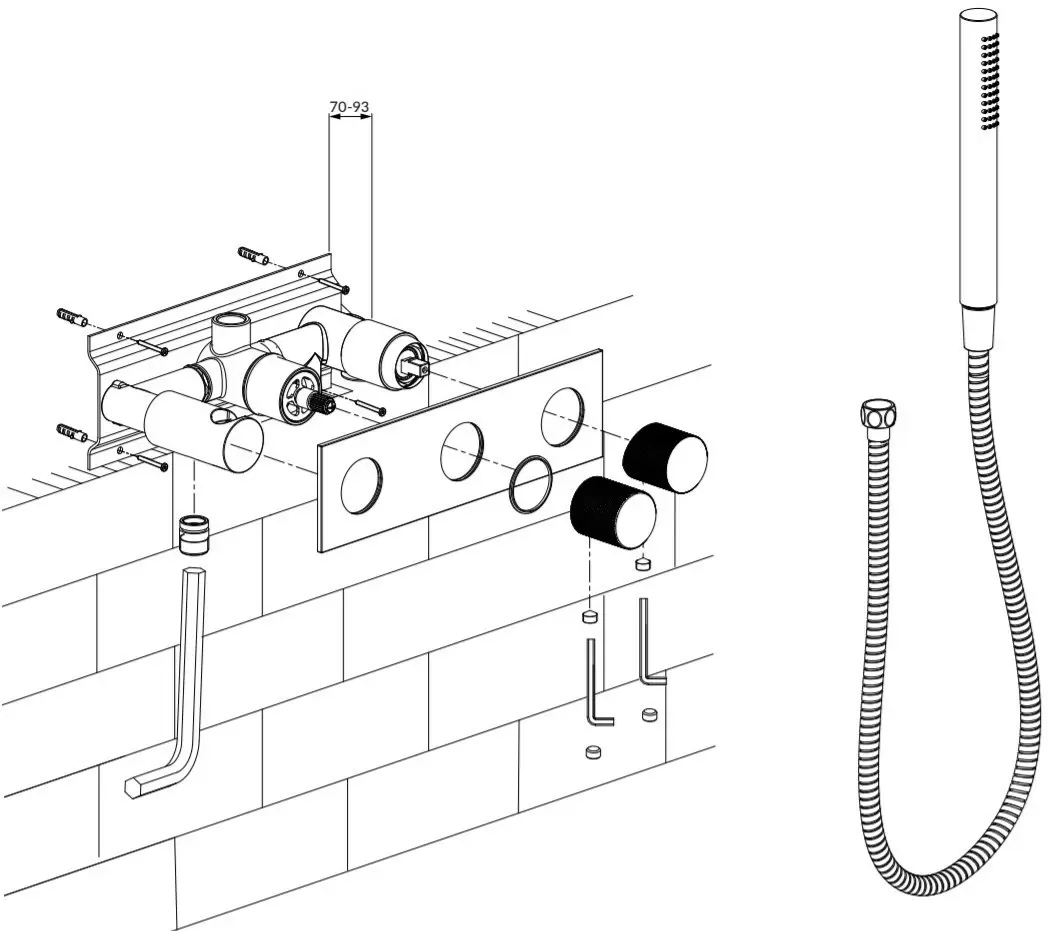 70-93