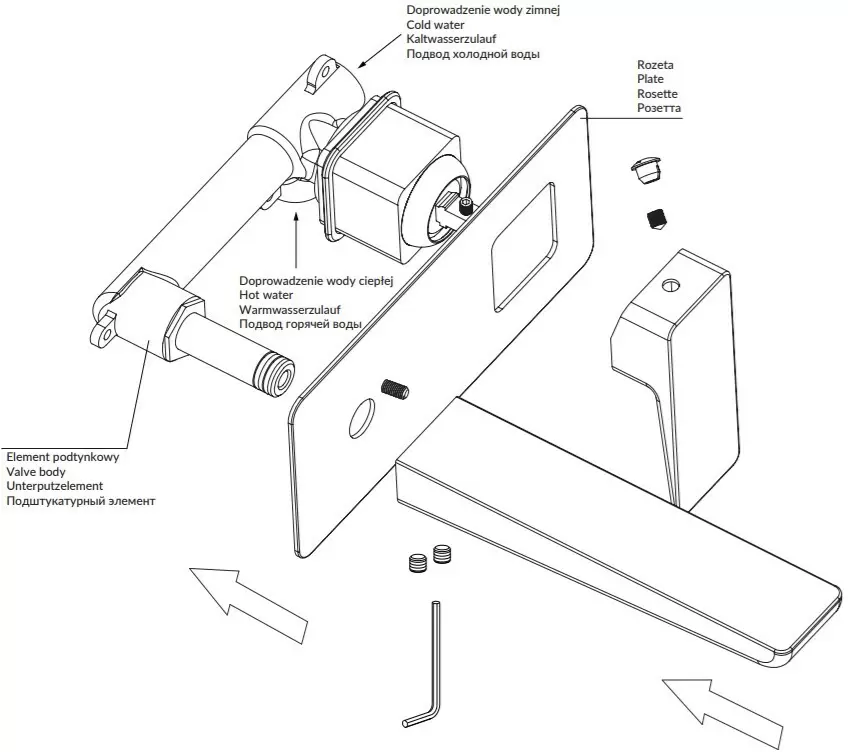 Doprowadzenie wody zimnej
Cold water
Kaltwasserzulauf
Подвод холодной воды

Rozeta
Plate
Rosette
Розетта

Doprowadzenie wody ciepłej
Hot water
Warmwasserzulauf
Подвод горячей воды

Element podtynkowy
Valve body
Unterputzelement
Подштукатурный элемент