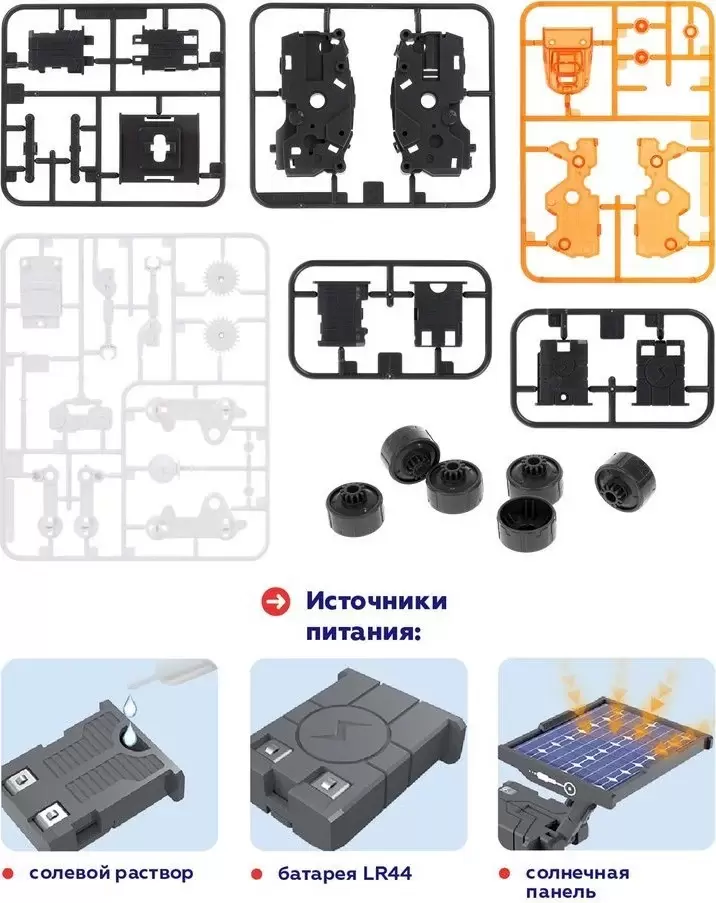 Источники питания:

солевой раствор

батарея LR44

солнечная панель