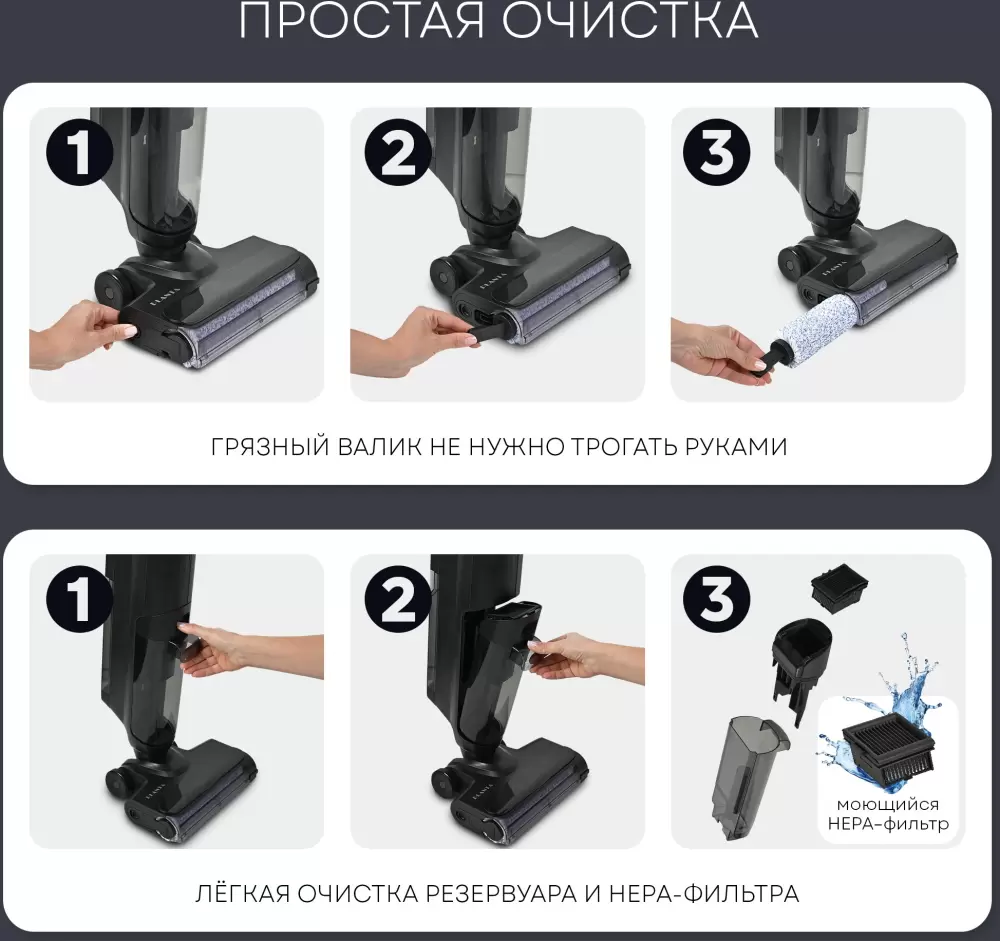 ПРОСТАЯ ОЧИСТКА

1

2

3

ГРЯЗНЫЙ ВАЛИК НЕ НУЖНО ТРОГАТЬ РУКАМИ

1

2

3

моющийся HEPA-фильтр

ЛЁГКАЯ ОЧИСТКА РЕЗЕРВУАРА И HEPA-ФИЛЬТРА