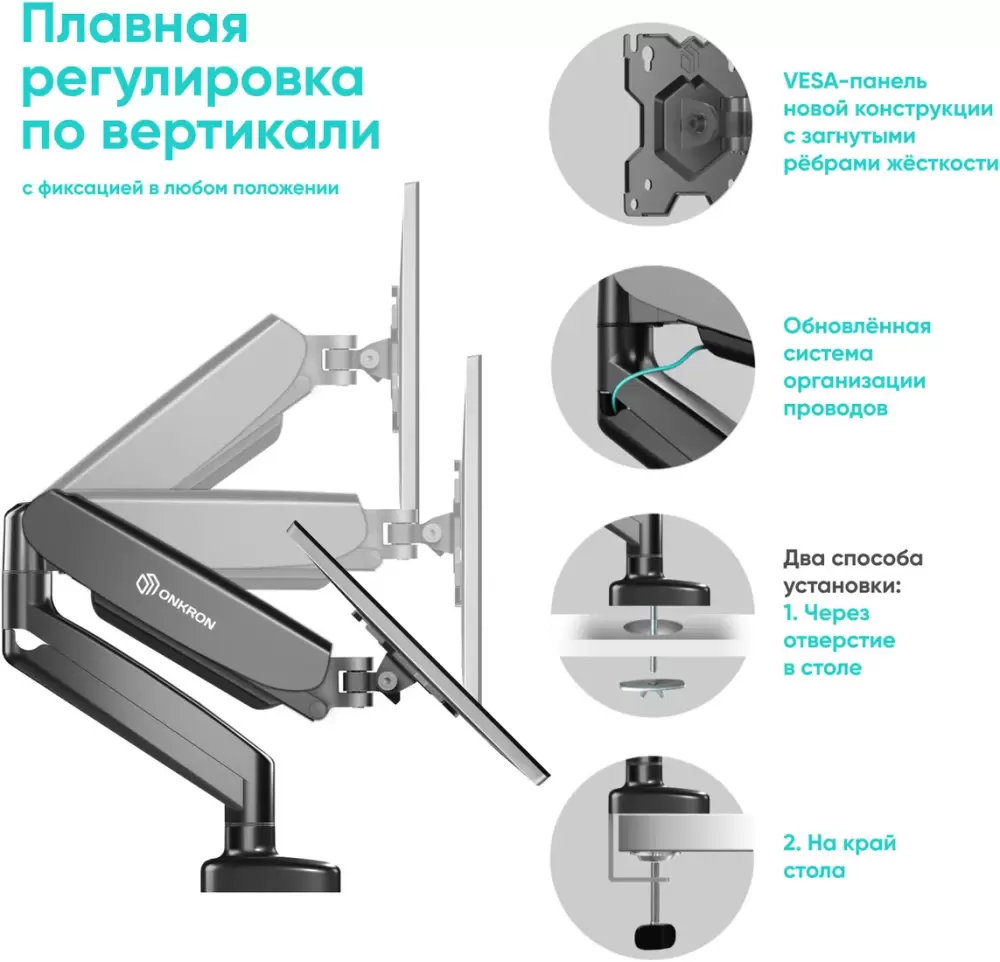 Плавная регулировка по вертикали

с фиксацией в любом положении

ONKRON

VESA-панель новой конструкции с загнутыми рёбрами жёсткости

Обновлённая система организации проводов

Два способа установки:
1. Через отверстие в столе

2. На край стола