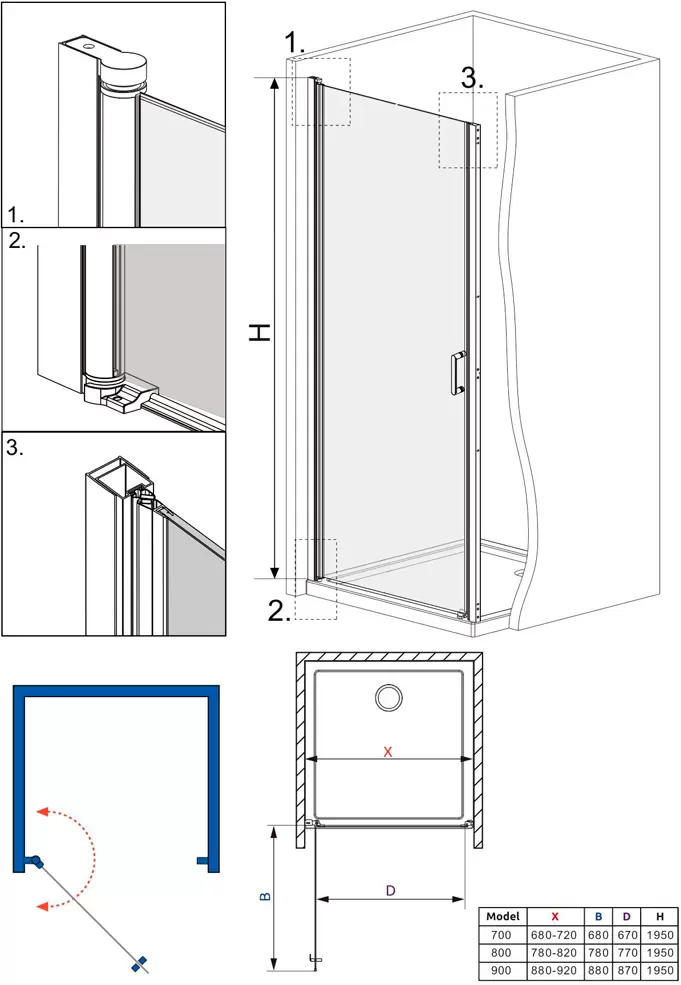 1.

2.

3.

1.

3.

H

2.

X

B

D

| Model | X | B | D | H |
|---|---|---|---|---|
| 700 | 680-720 | 680 | 670 | 1950 |
| 800 | 780-820 | 780 | 770 | 1950 |
| 900 | 880-920 | 880 | 870 | 1950 |